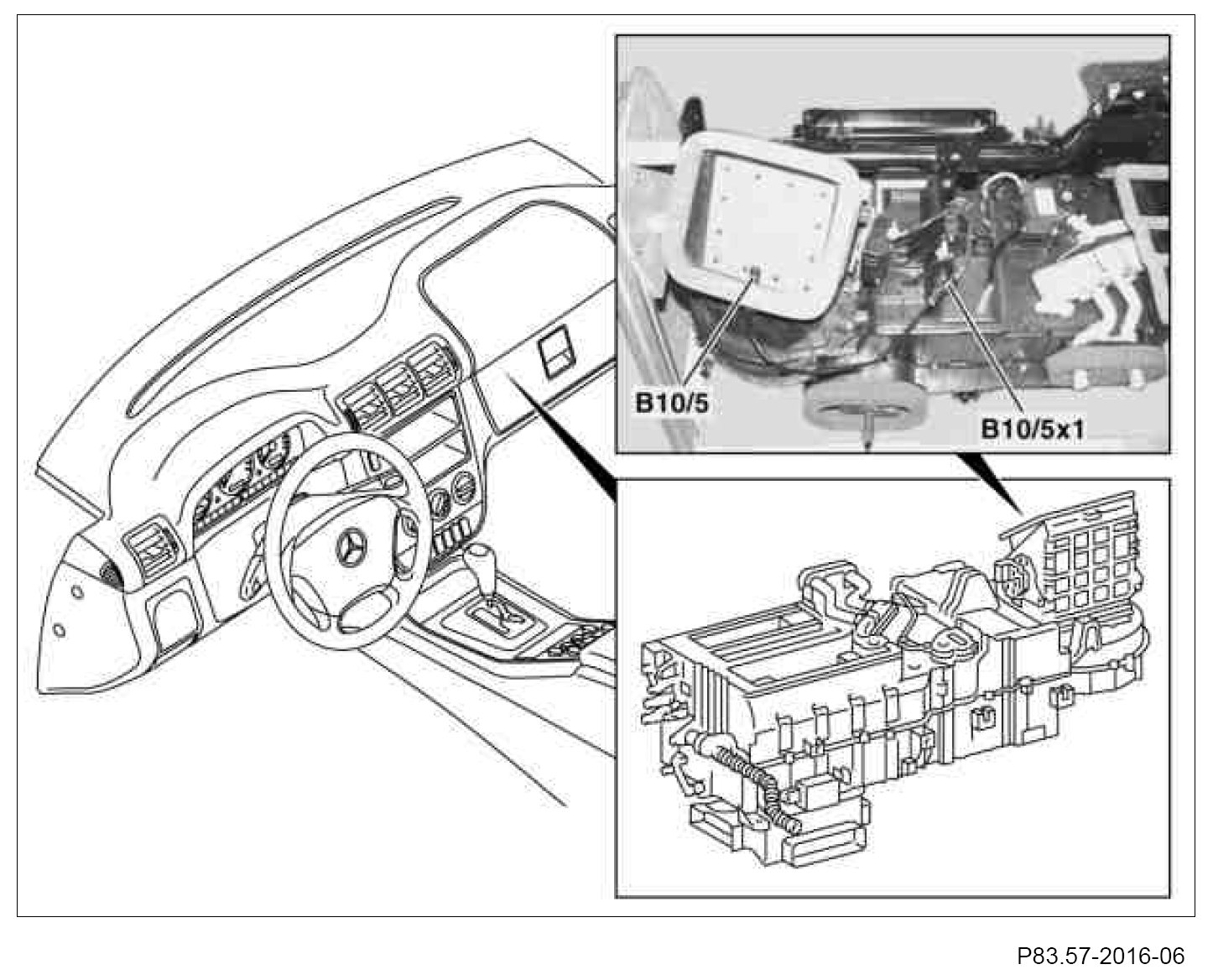 B10/5
B10/5x1
P83.57-2016-06