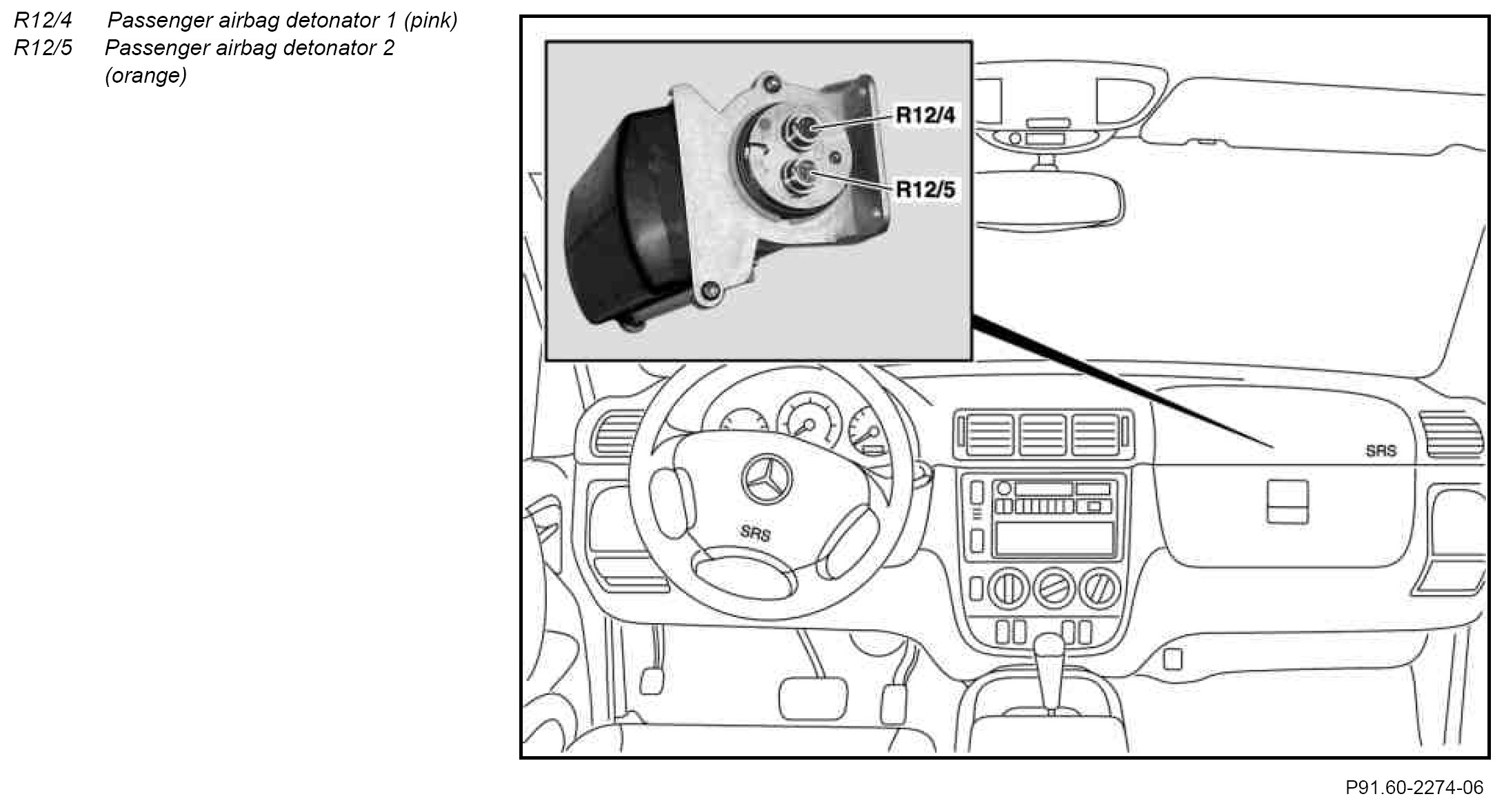 R12/4 Passenger airbag detonator 1 (pink)
R12/5 Passenger airbag detonator 2 (orange)

R12/4
R12/5
SRS
SRS

P91.60-2274-06