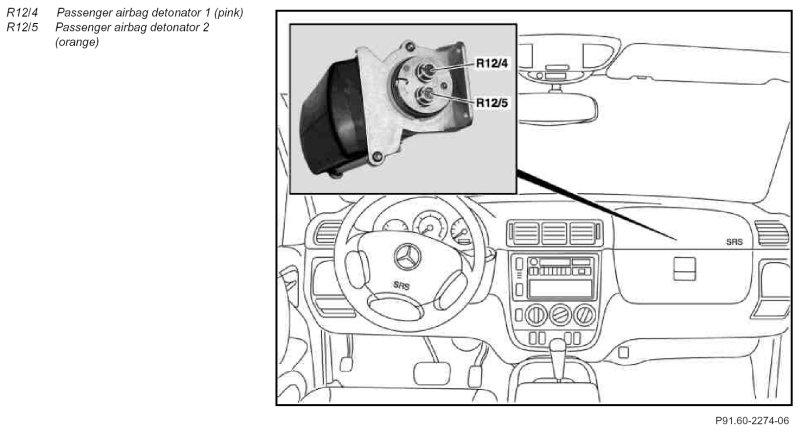 R12/4 Passenger airbag detonator 1 (pink)
R12/5 Passenger airbag detonator 2 (orange)

R12/4
R12/5

SRS

SRS

P91.60-2274-06