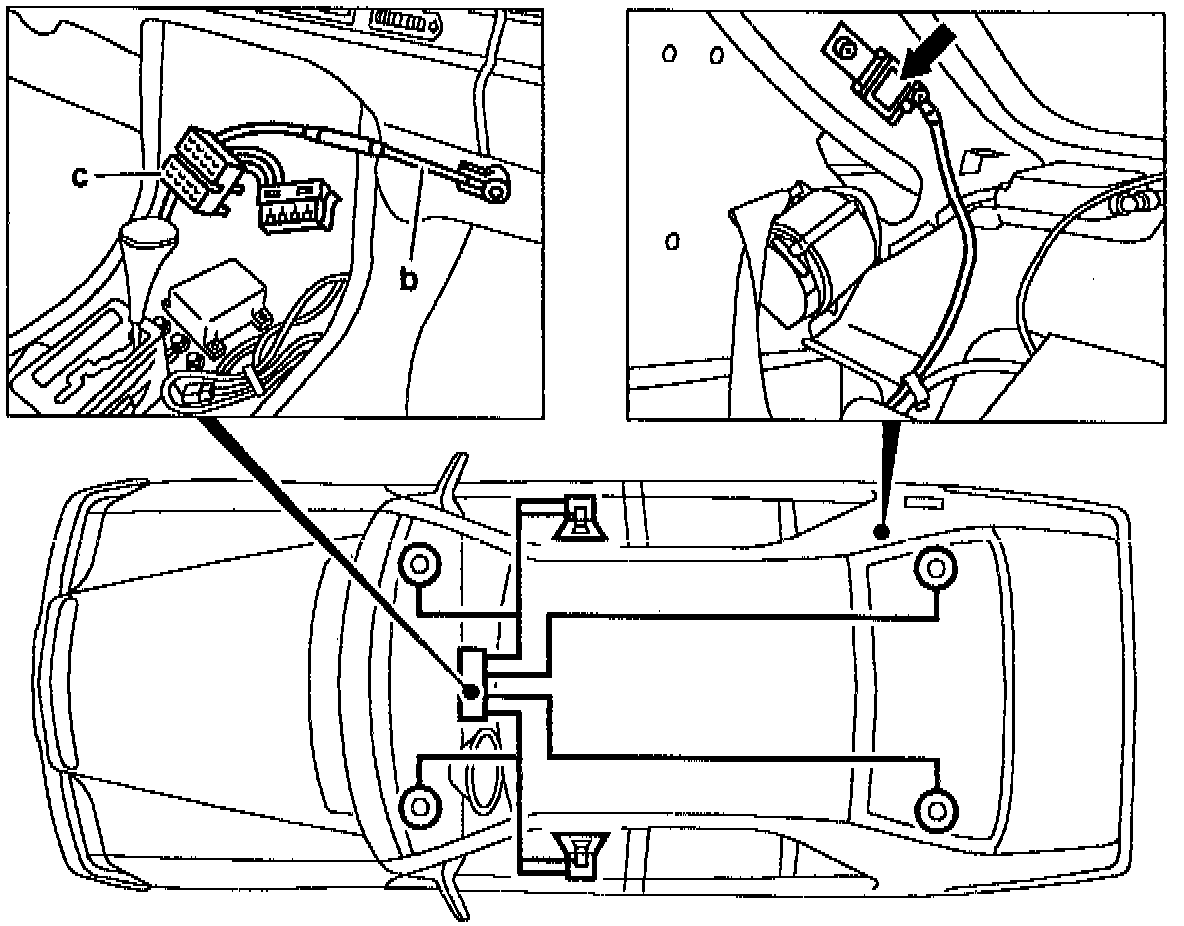 c
b