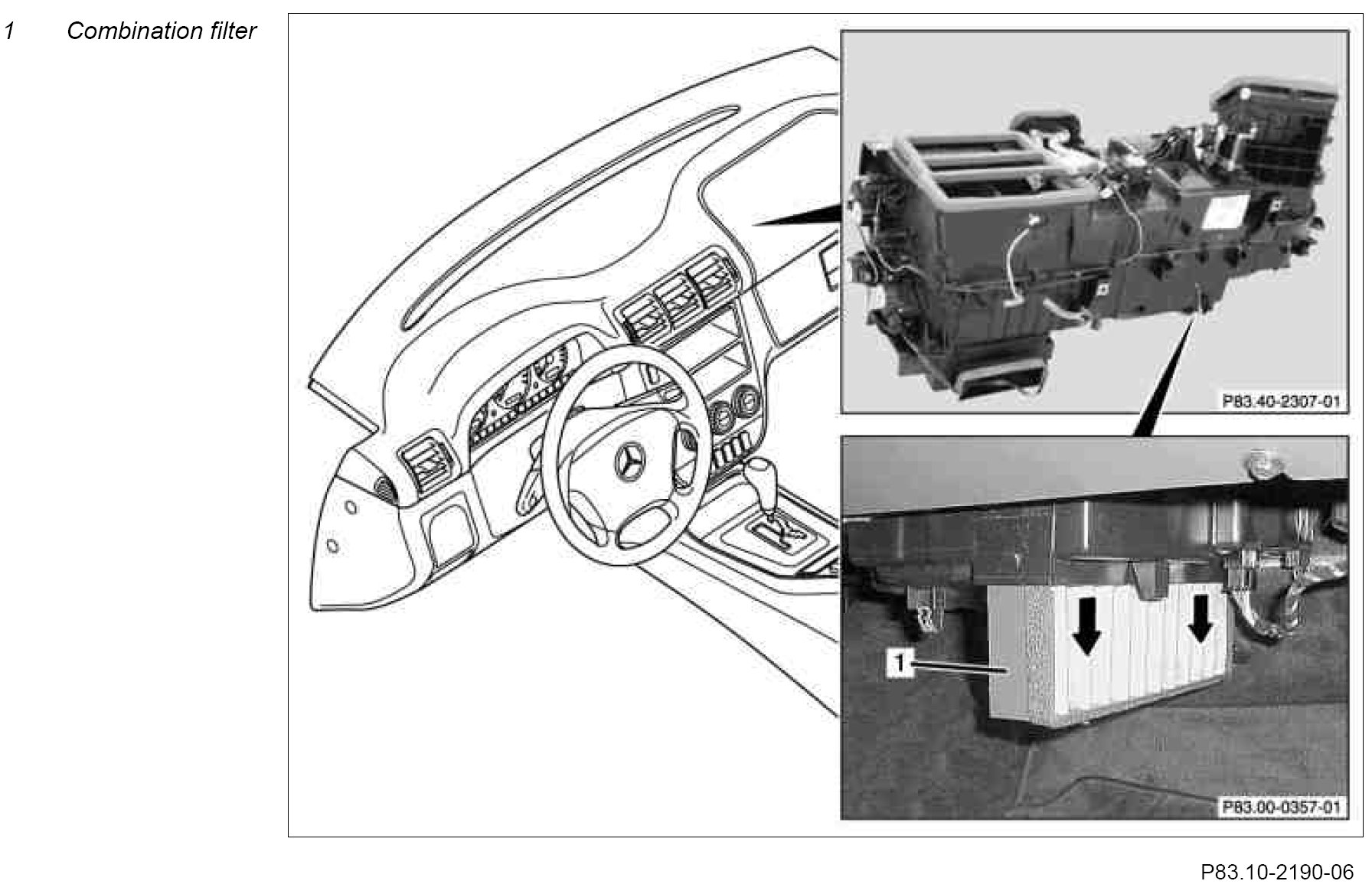 1 Combination filter

P83.40-2307-01

1

P83.00-0357-01

P83.10-2190-06