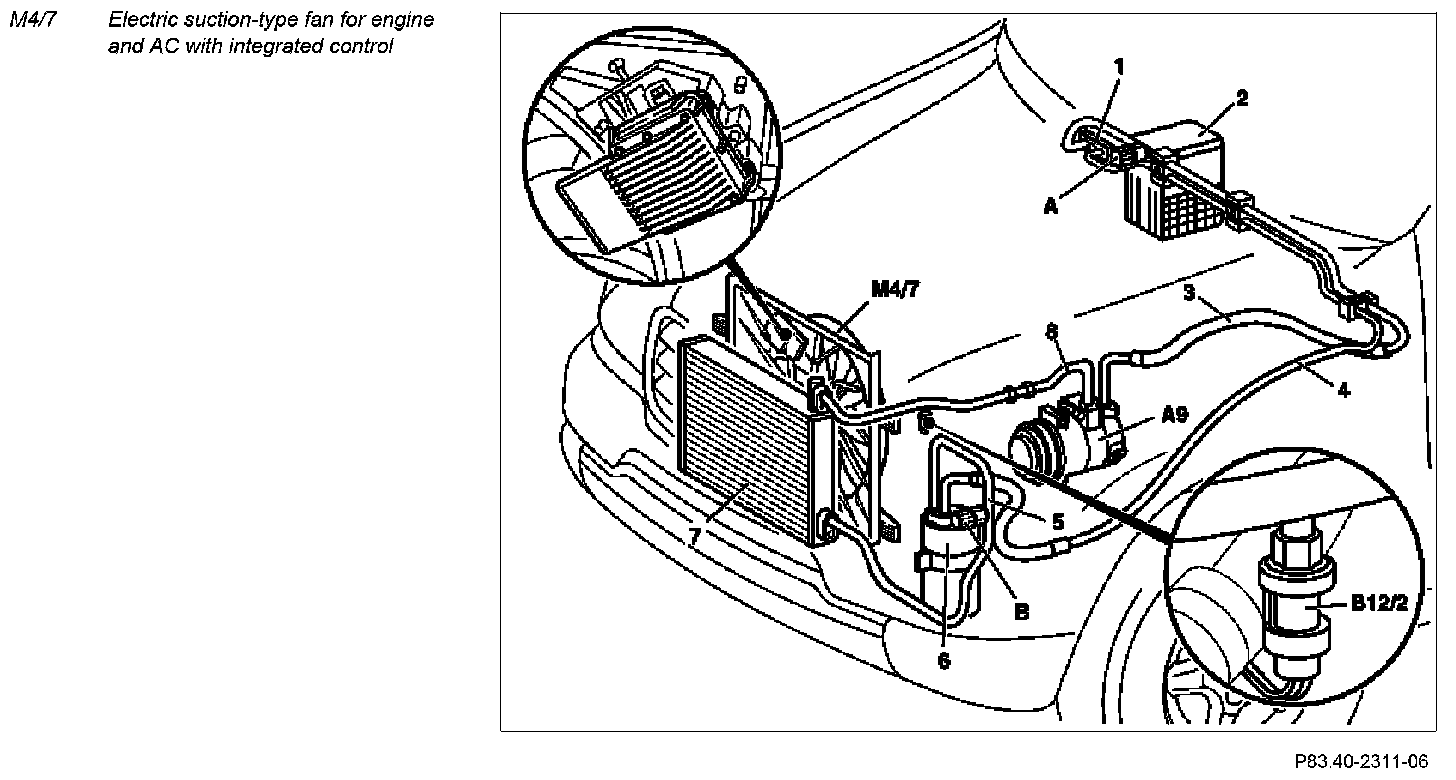 M4/7 Electric suction-type fan for engine and AC with integrated control

1
2
A
M4/7
3
8
4
A9
5
7
B
6
B12/2

P83.40-2311-06