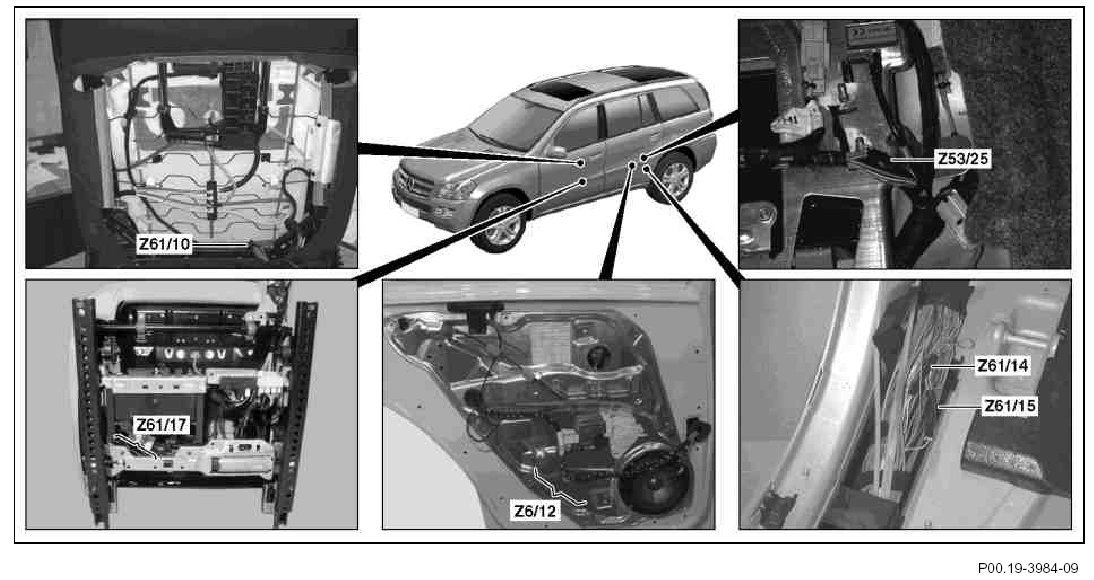 Z61/10

Z53/25

Z61/17

Z6/12

Z61/14

Z61/15

P00.19-3984-09