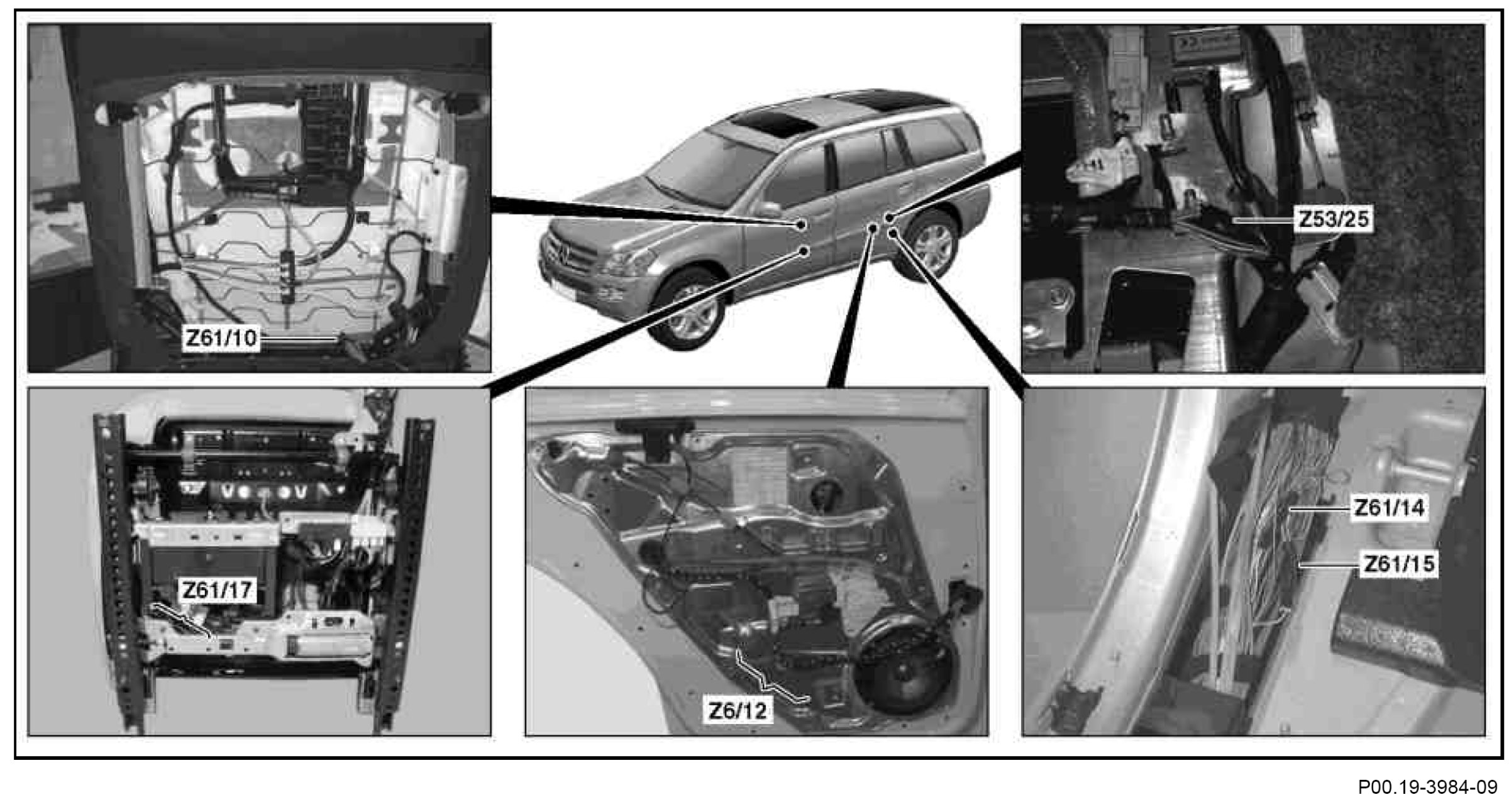 Z61/10

Z53/25

Z61/17

Z6/12

Z61/14

Z61/15

P00.19-3984-09