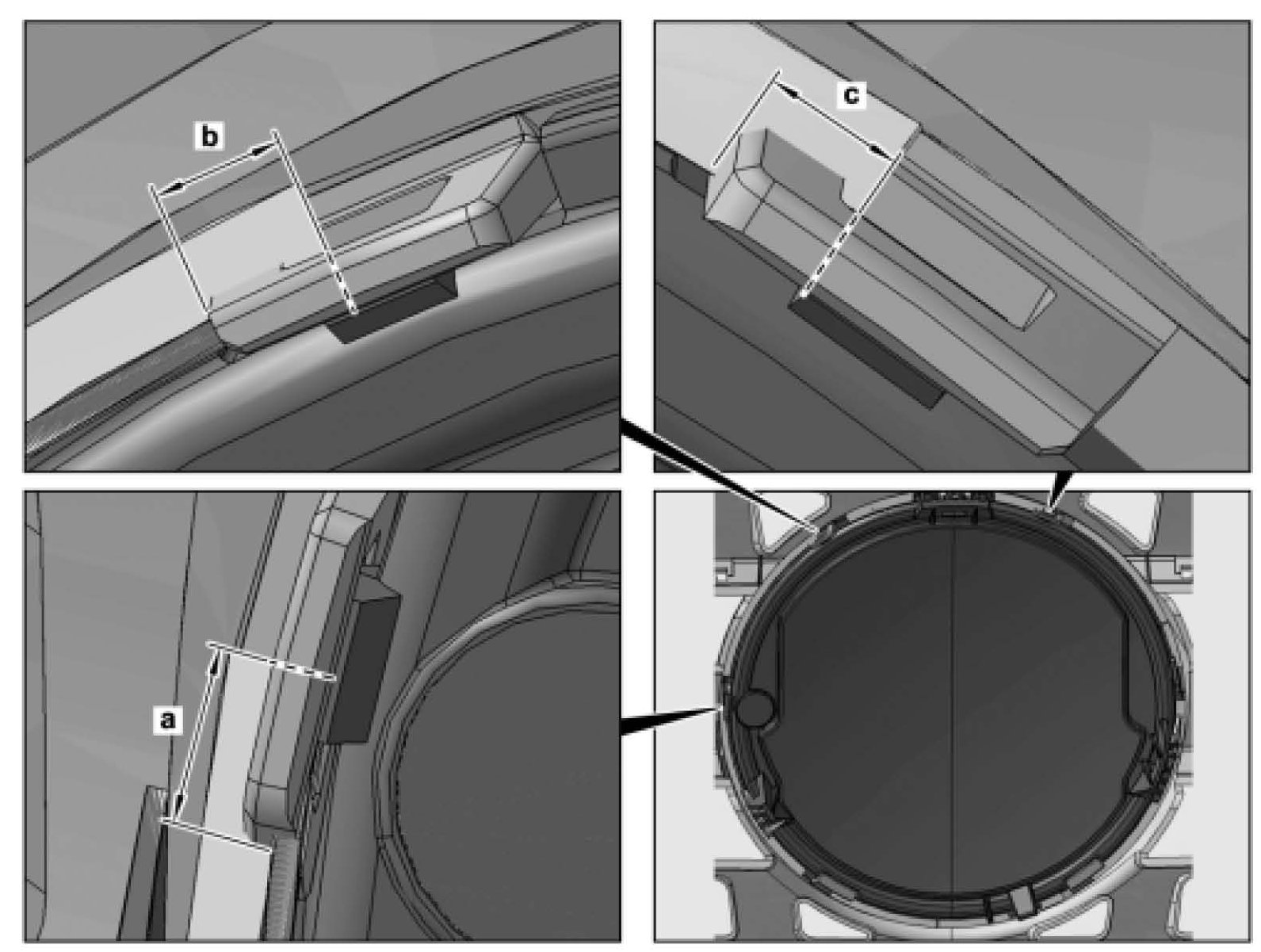 b

c

a