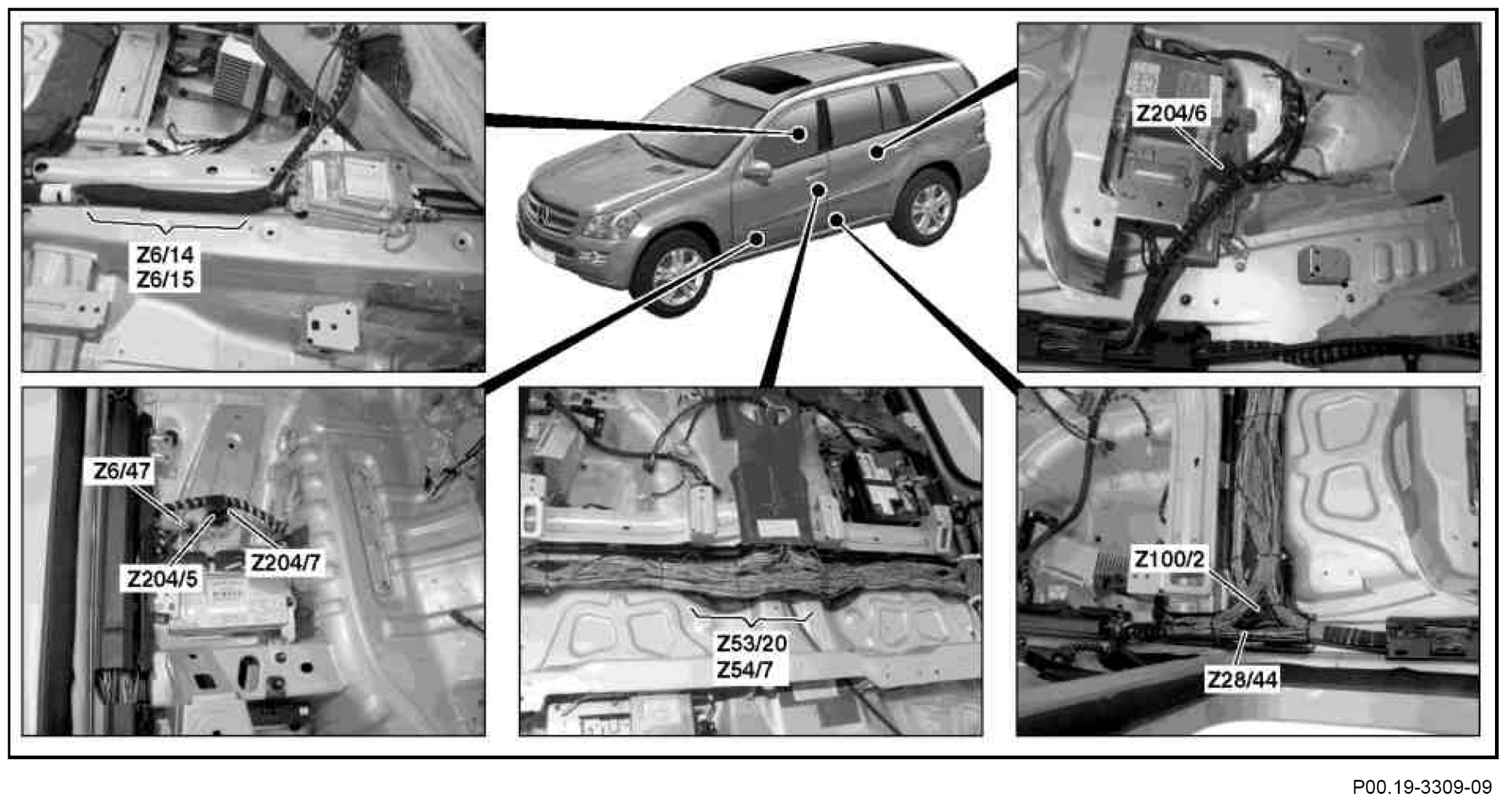 Z6/14
Z6/15

Z204/6

Z6/47
Z204/5
Z204/7

Z53/20
Z54/7

Z100/2
Z28/44

P00.19-3309-09