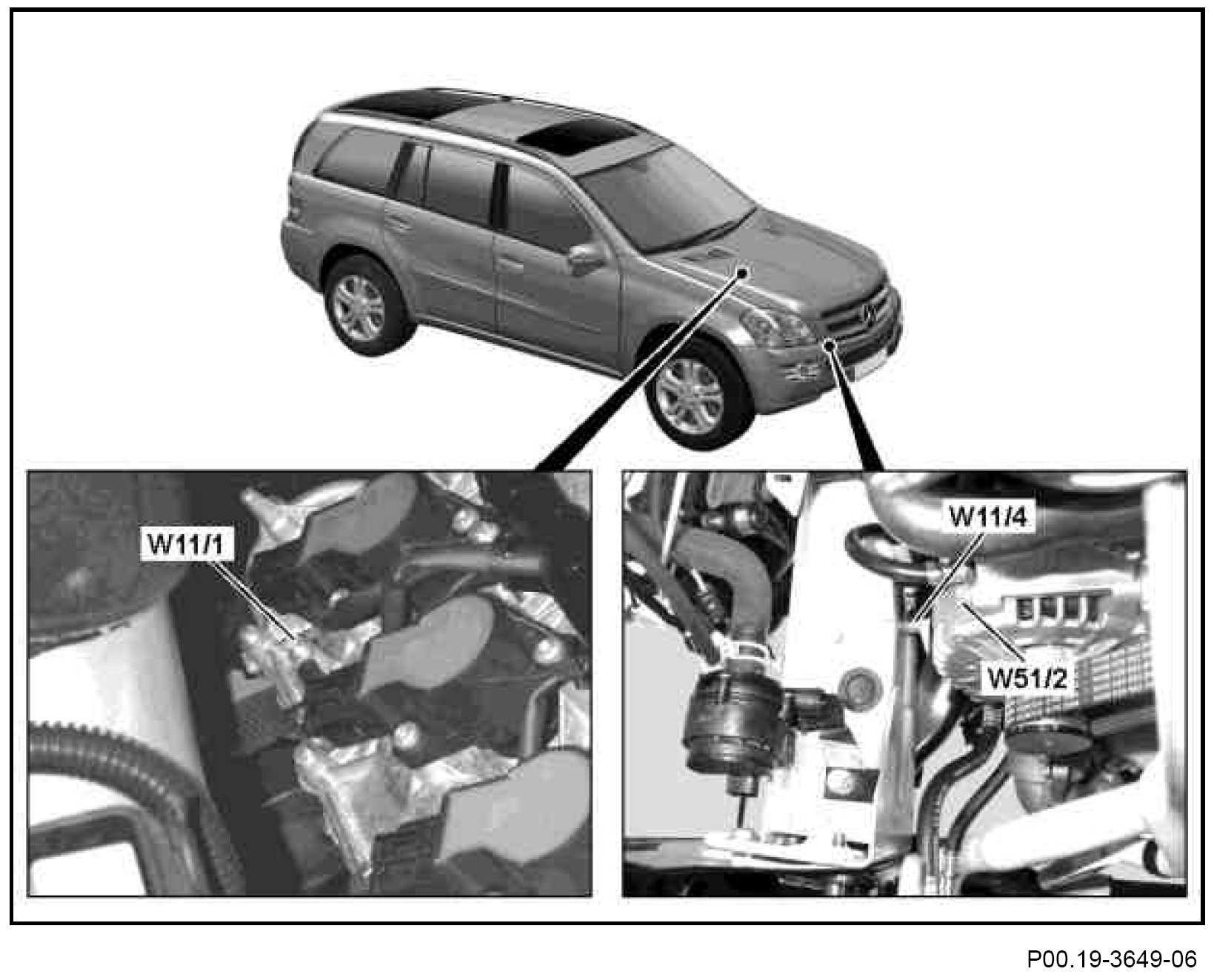 W11/1

W11/4

W51/2

P00.19-3649-06