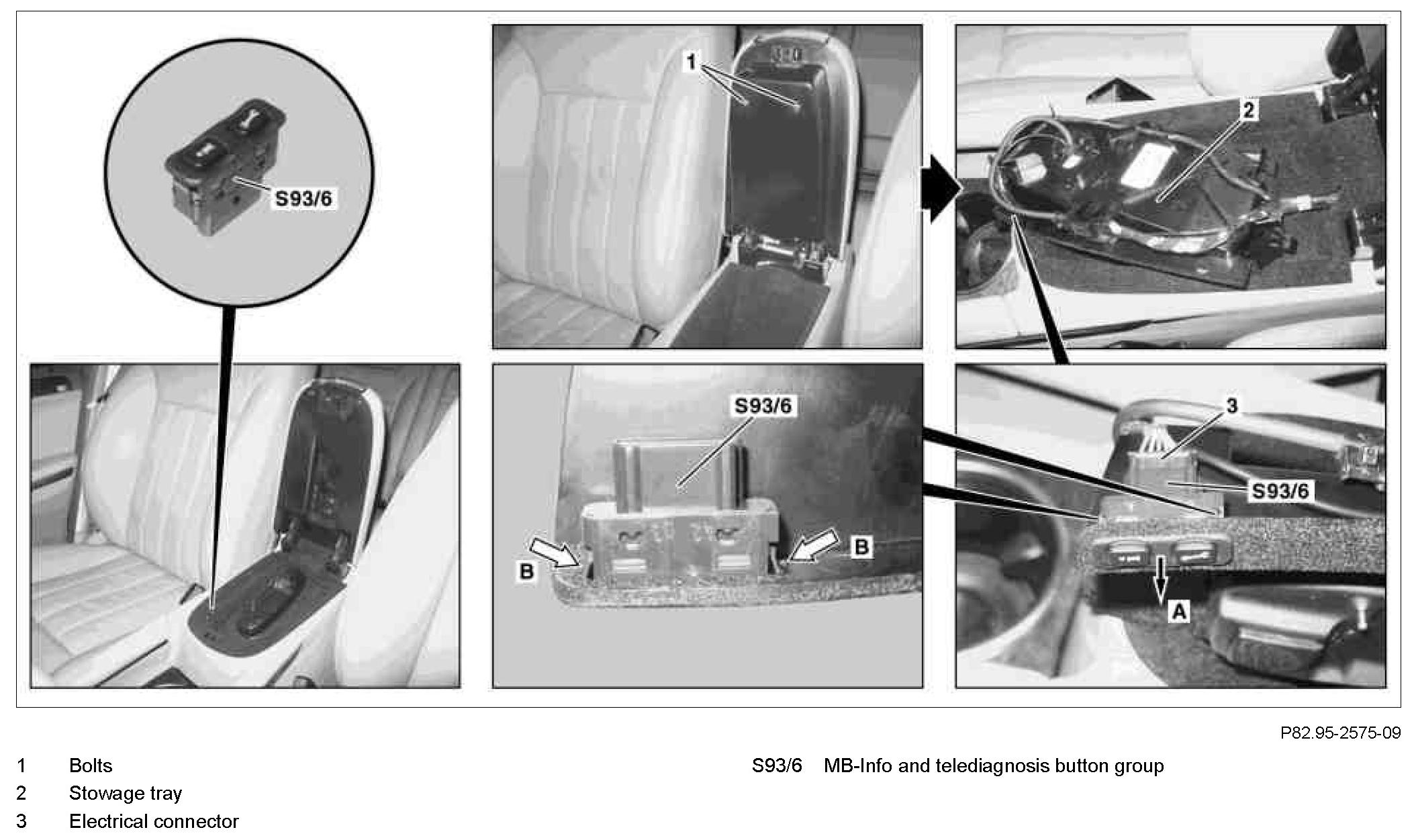 S93/6

1

2

S93/6

B

B

3

S93/6

A

P82.95-2575-09

1 Bolts

2 Stowage tray

3 Electrical connector

S93/6 MB-Info and telediagnosis button group