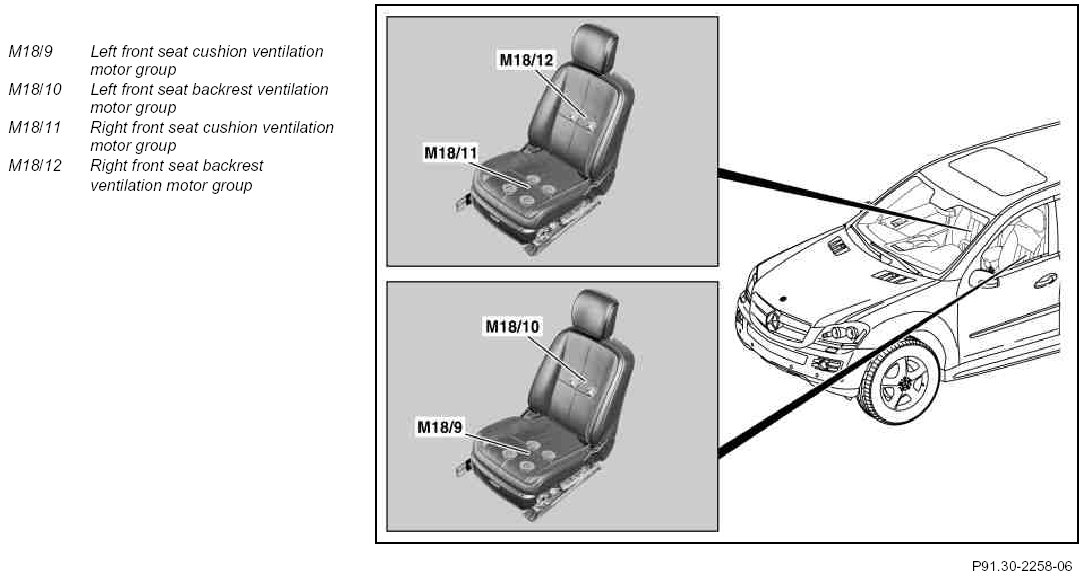 M18/9 Left front seat cushion ventilation motor group
M18/10 Left front seat backrest ventilation motor group
M18/11 Right front seat cushion ventilation motor group
M18/12 Right front seat backrest ventilation motor group

M18/12
M18/11
M18/10
M18/9

P91.30-2258-06