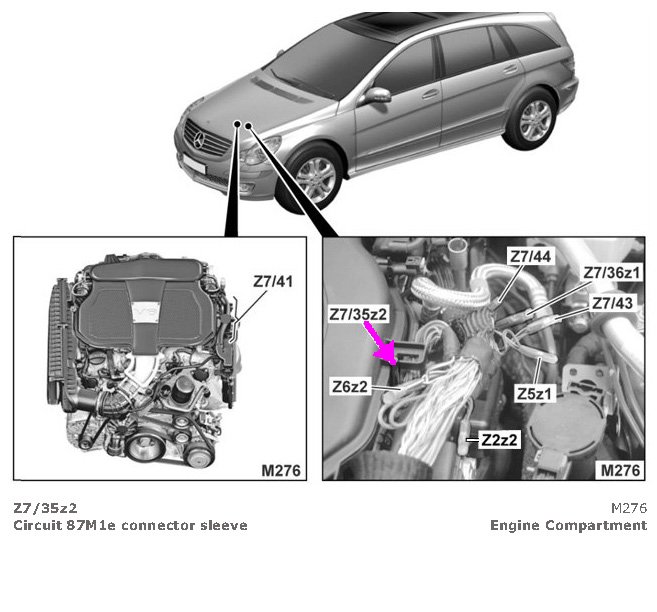 Z7/41

M276

Z7/44

Z7/36z1

Z7/43

Z7/35z2

Z6z2

Z5z1

Z2z2

M276

Z7/35z2
Circuit 87M1e connector sleeve

M276
Engine Compartment