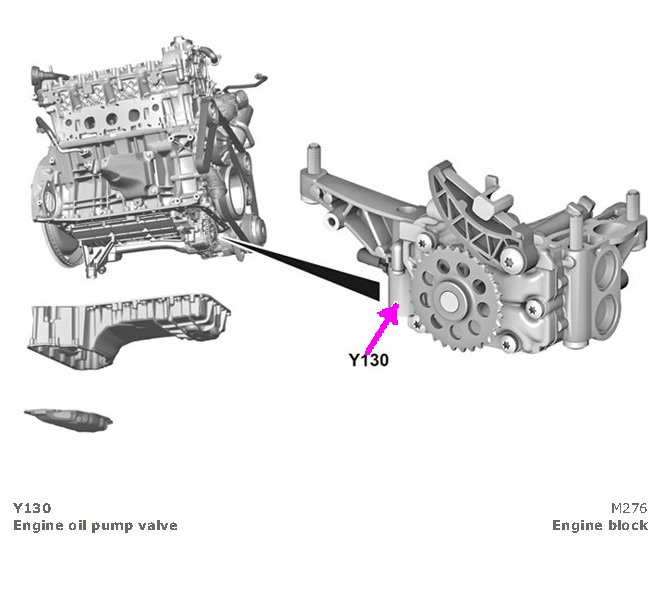 Y130

Y130
Engine oil pump valve

M276
Engine block