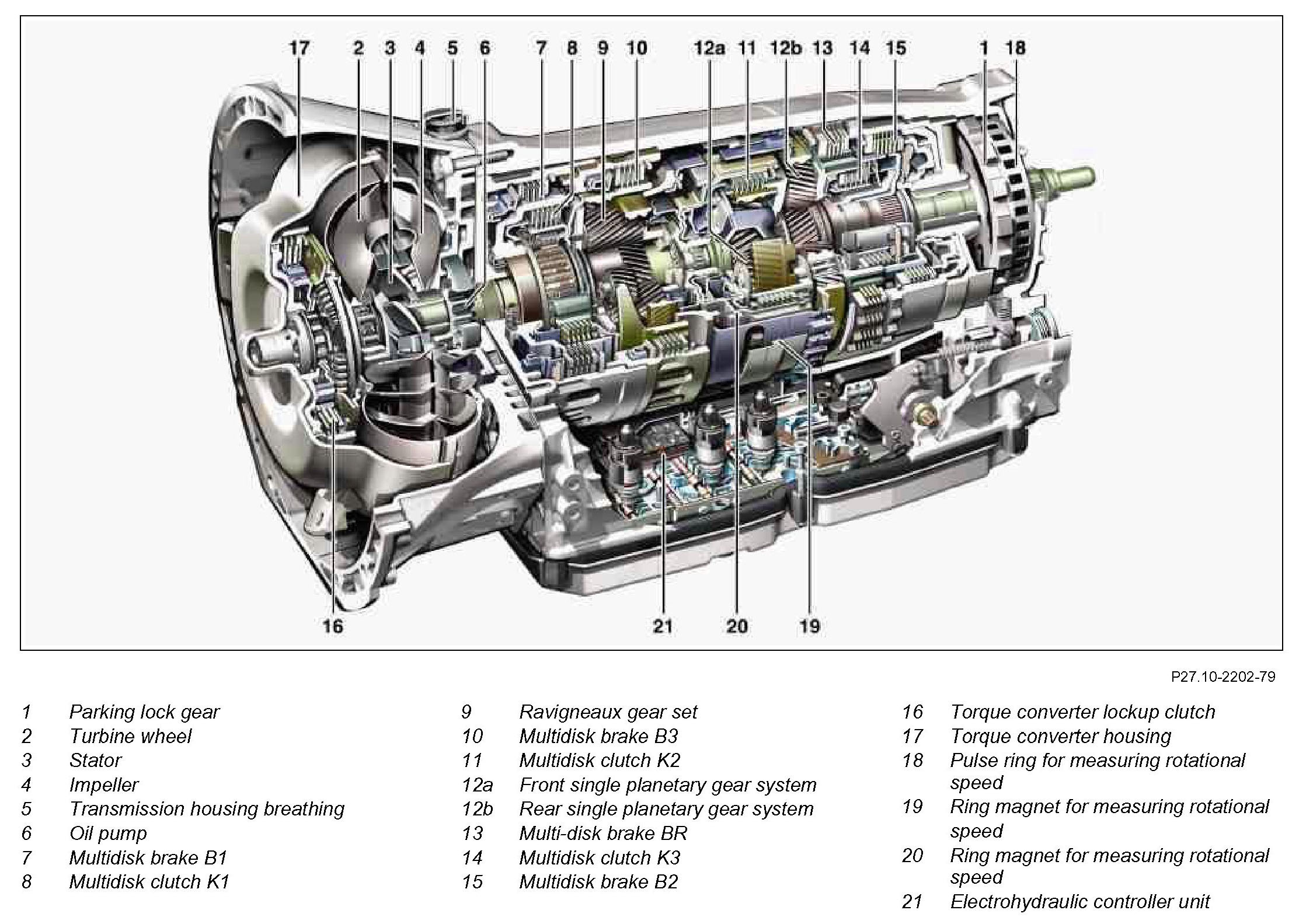 17 2 3 4 5 6 7 8 9 10 12a 11 12b 13 14 15 1 18

16 21 20 19

P27.10-2202-79

1 Parking lock gear
2 Turbine wheel
3 Stator
4 Impeller
5 Transmission housing breathing
6 Oil pump
7 Multidisk brake B1
8 Multidisk clutch K1

9 Ravigneaux gear set
10 Multidisk brake B3
11 Multidisk clutch K2
12a Front single planetary gear system
12b Rear single planetary gear system
13 Multi-disk brake BR
14 Multidisk clutch K3
15 Multidisk brake B2

16 Torque converter lockup clutch
17 Torque converter housing
18 Pulse ring for measuring rotational speed
19 Ring magnet for measuring rotational speed
20 Ring magnet for measuring rotational speed
21 Electrohydraulic controller unit