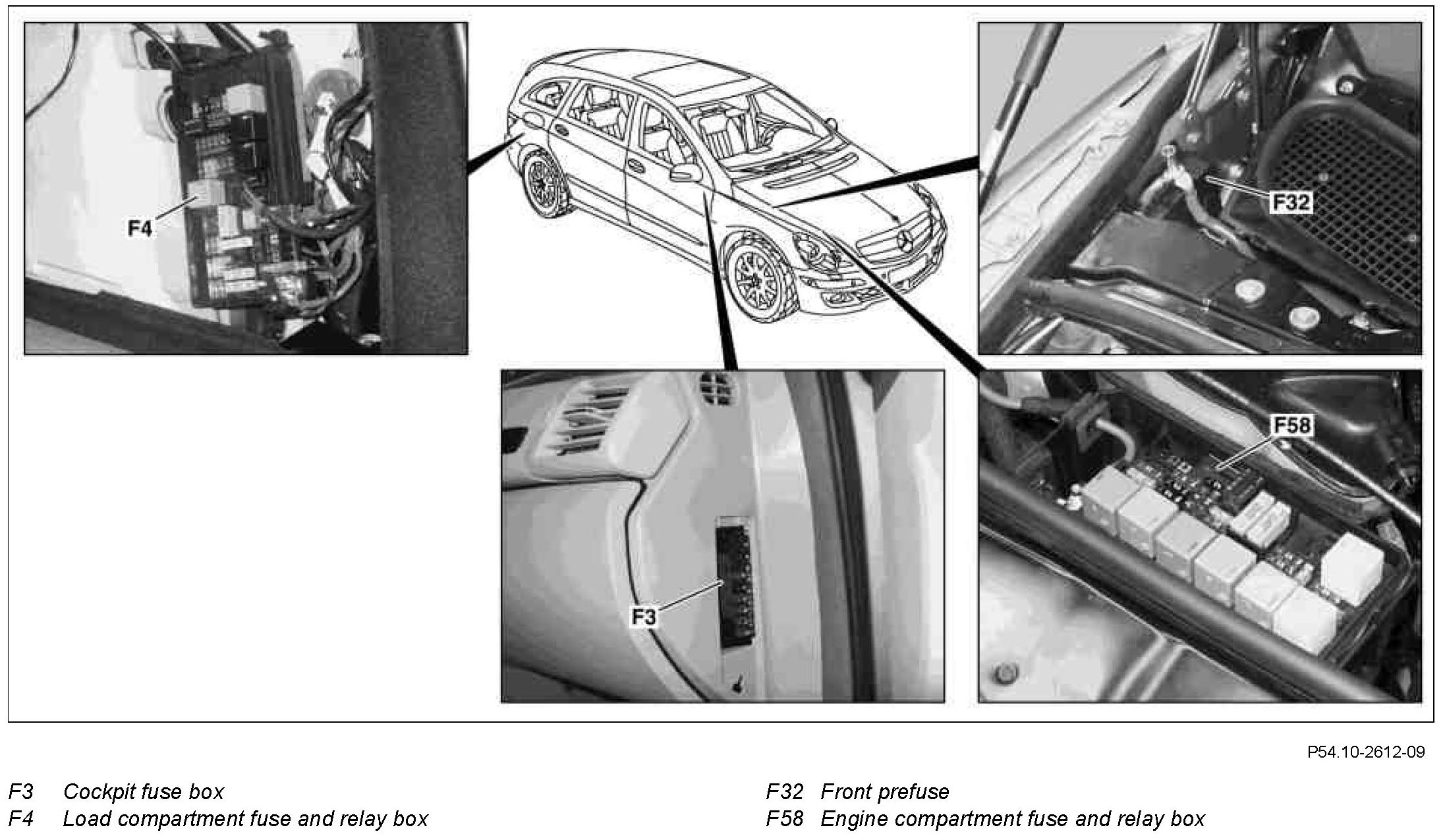 F4

F32

F3

F58

P54.10-2612-09

F3 Cockpit fuse box
F4 Load compartment fuse and relay box

F32 Front prefuse
F58 Engine compartment fuse and relay box