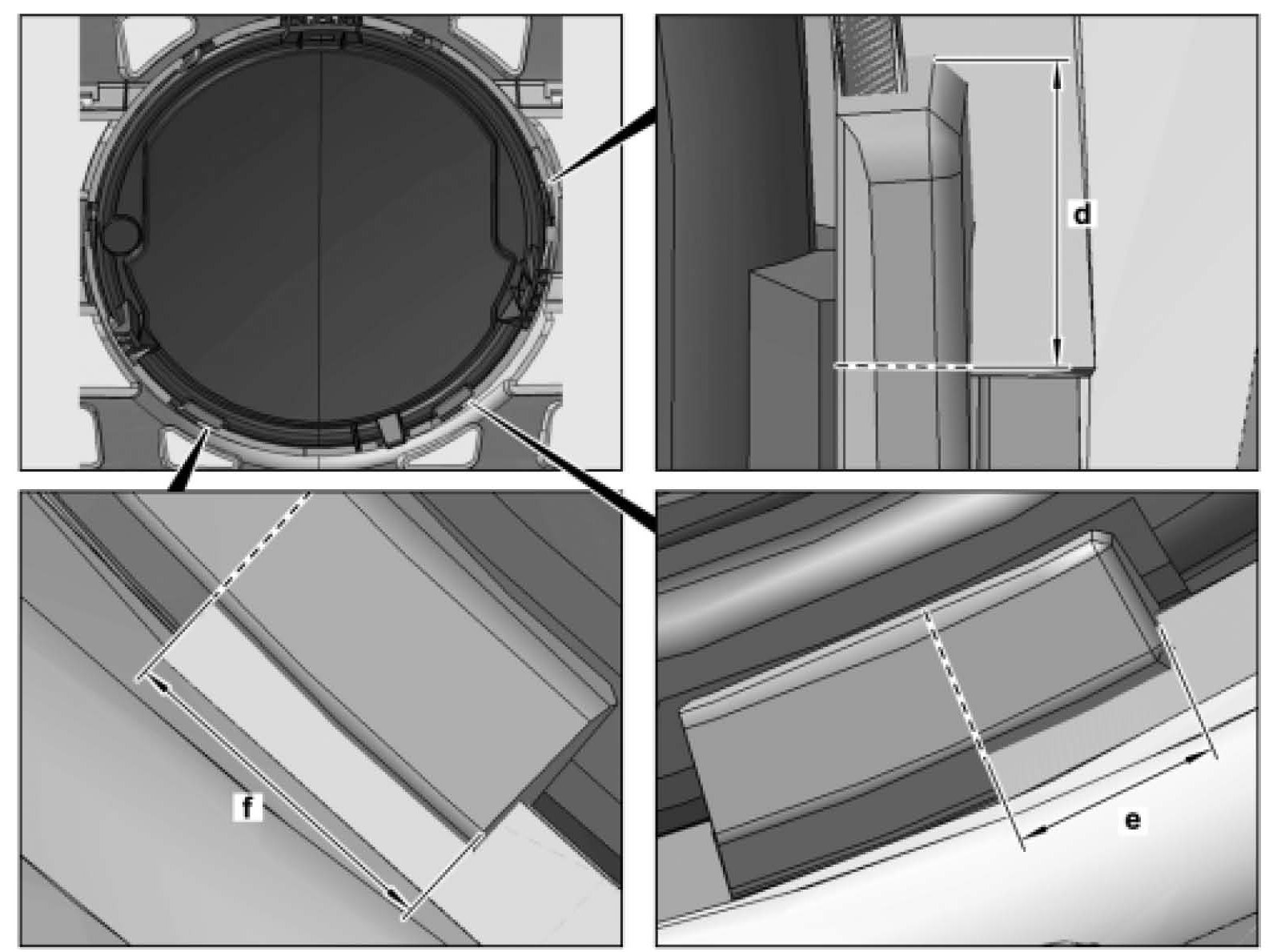 d

f

e