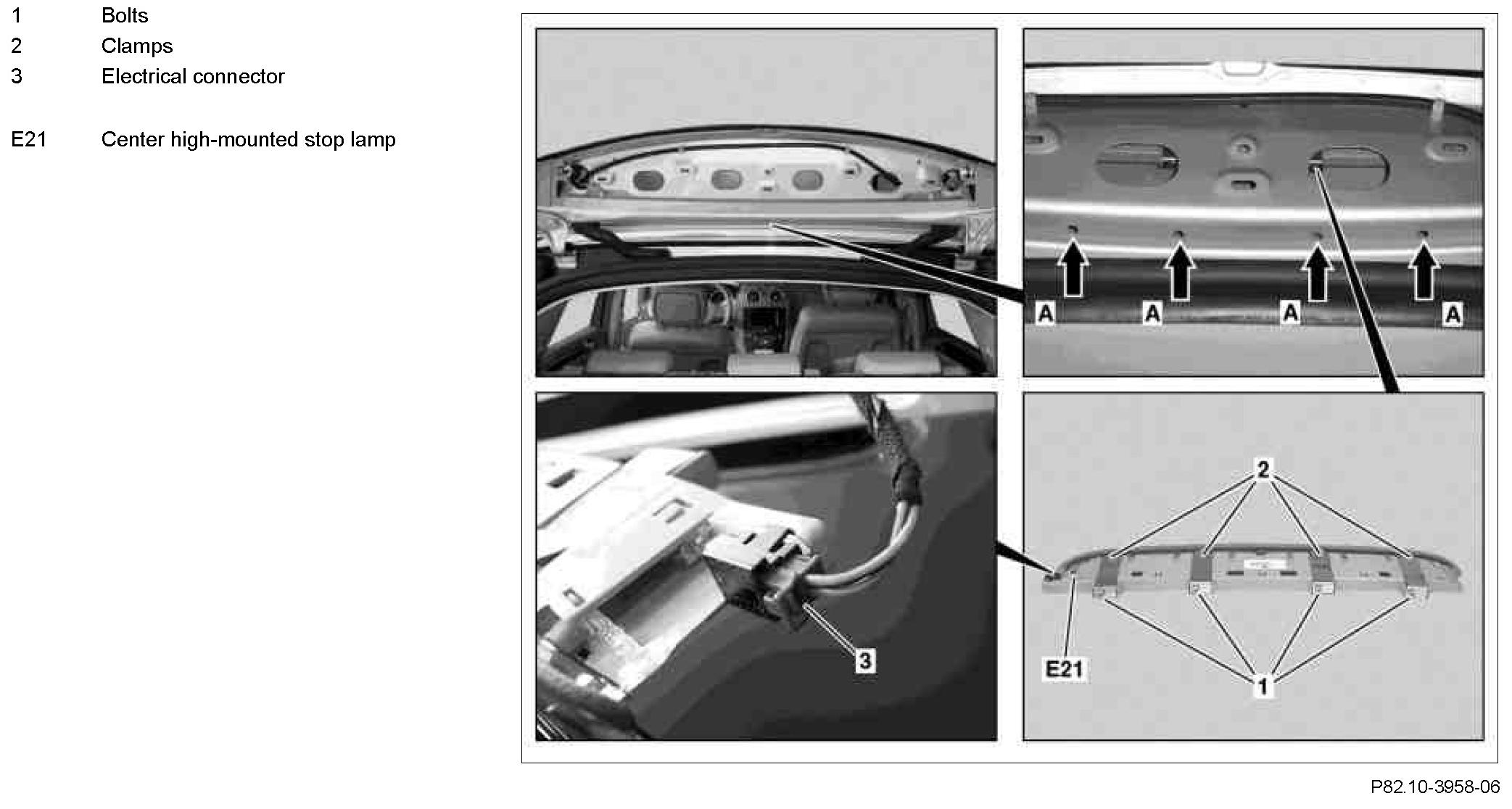 1 Bolts
2 Clamps
3 Electrical connector

E21 Center high-mounted stop lamp

A A A A

3

2

E21

1

P82.10-3958-06