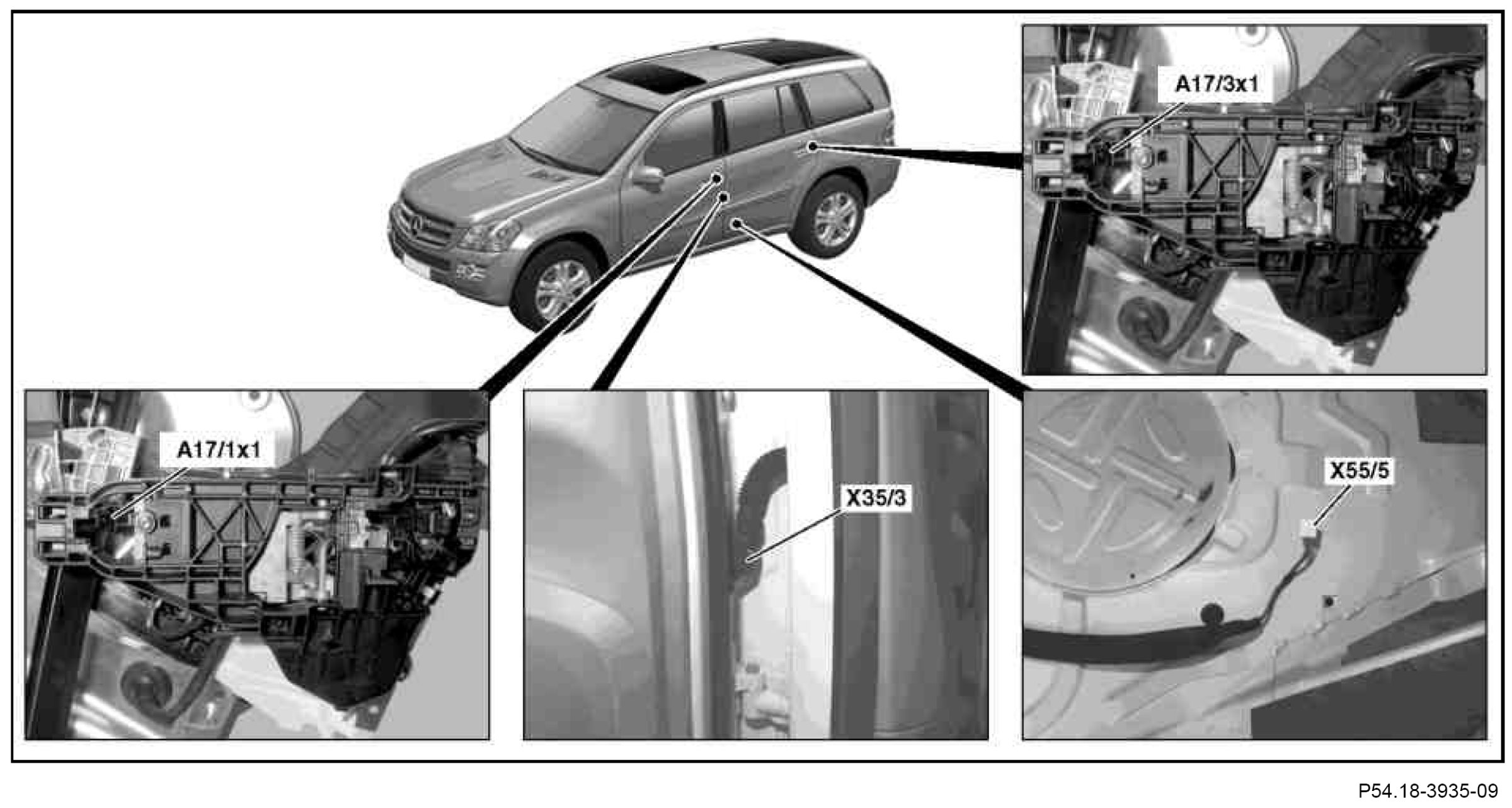 A17/3x1

A17/1x1

X35/3

X55/5

P54.18-3935-09