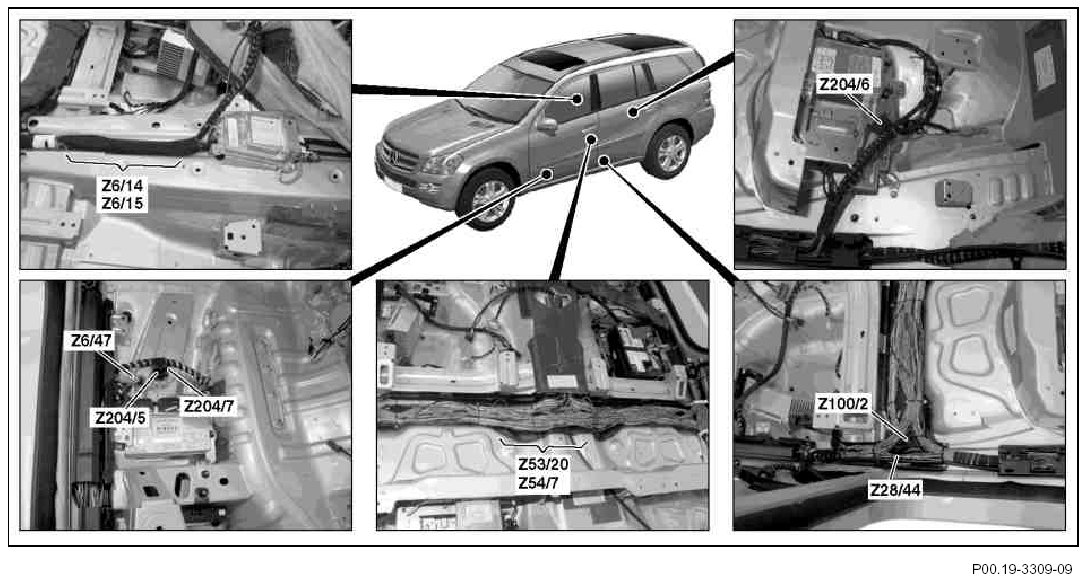 Z6/14
Z6/15

Z204/6

Z6/47
Z204/5
Z204/7

Z53/20
Z54/7

Z100/2
Z28/44

P00.19-3309-09