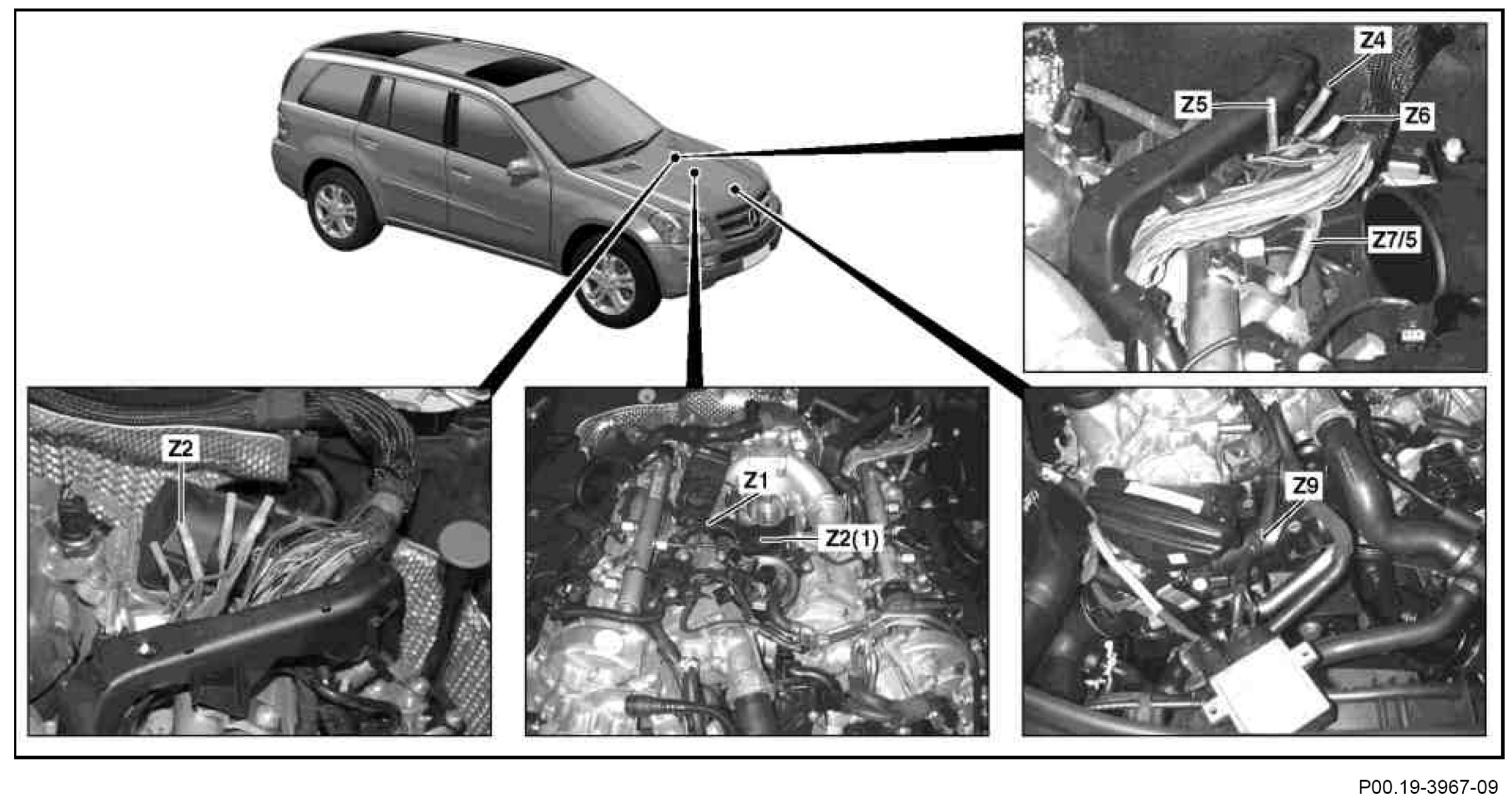 Z4
Z5
Z6
Z7/5
Z2
Z1
Z2(1)
Z9
P00.19-3967-09