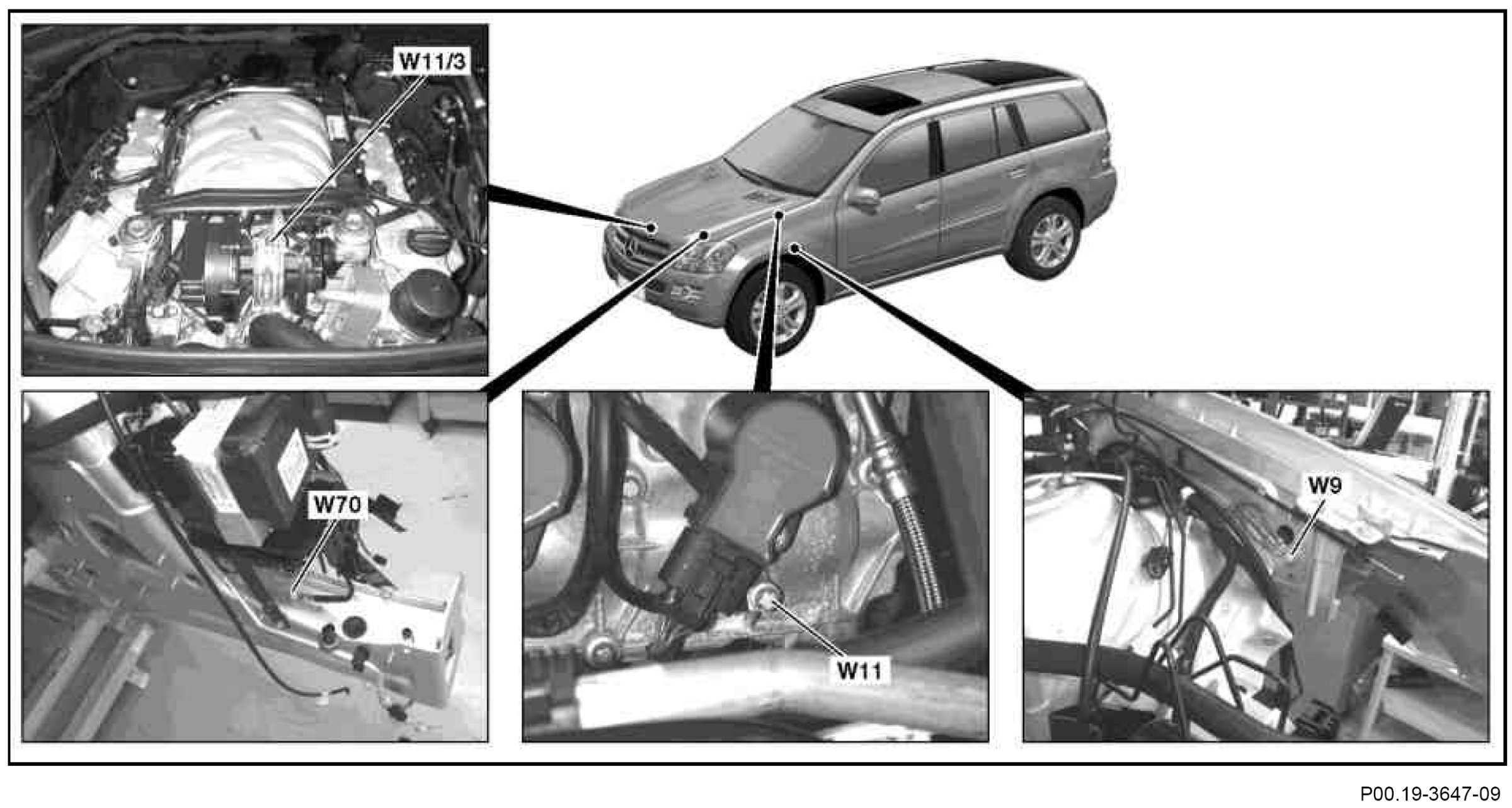 W11/3

W70

W11

W9

P00.19-3647-09