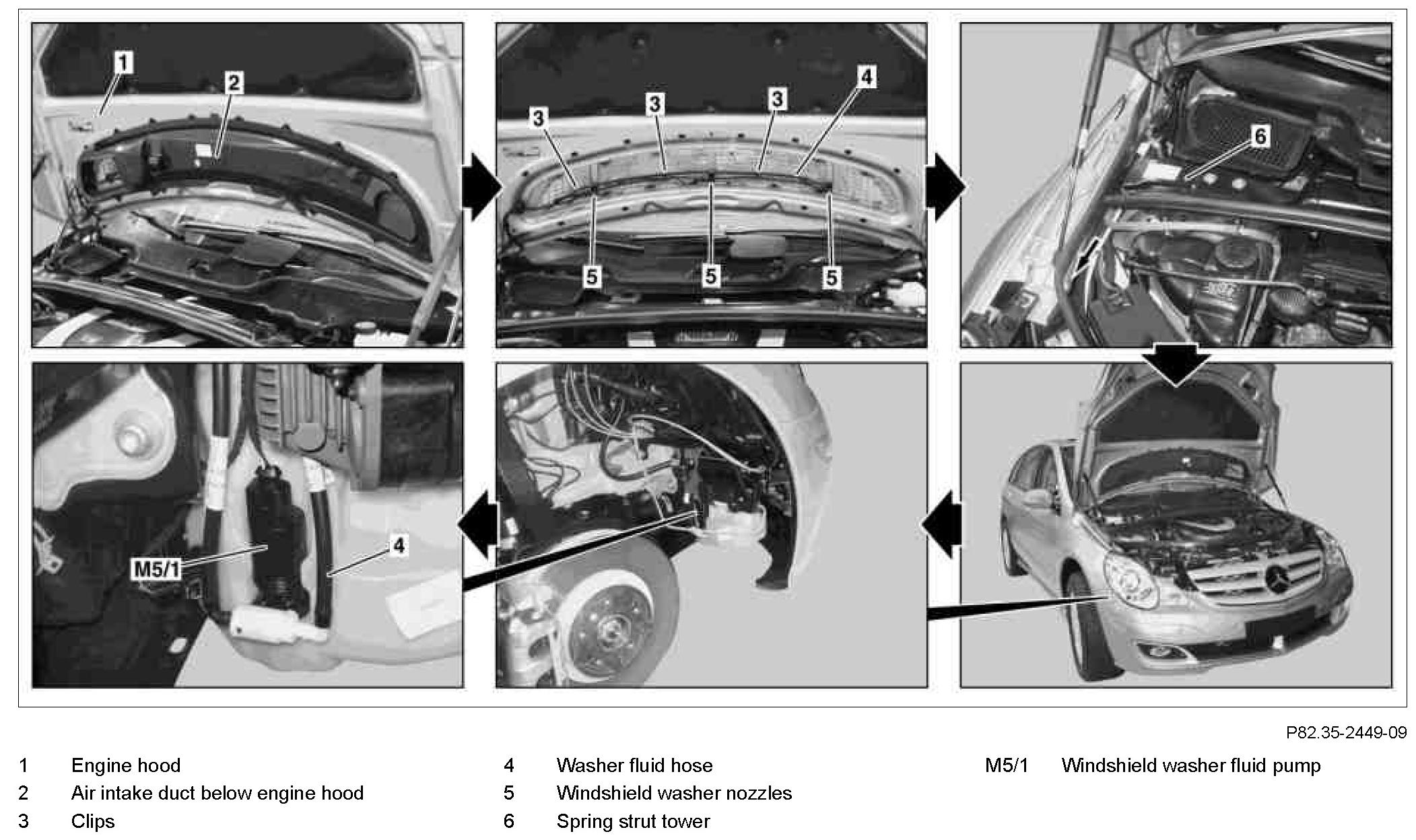 1
2
3
3
3
4
5
5
5
6
M5/1
4

P82.35-2449-09

1 Engine hood
2 Air intake duct below engine hood
3 Clips

4 Washer fluid hose
5 Windshield washer nozzles
6 Spring strut tower

M5/1 Windshield washer fluid pump