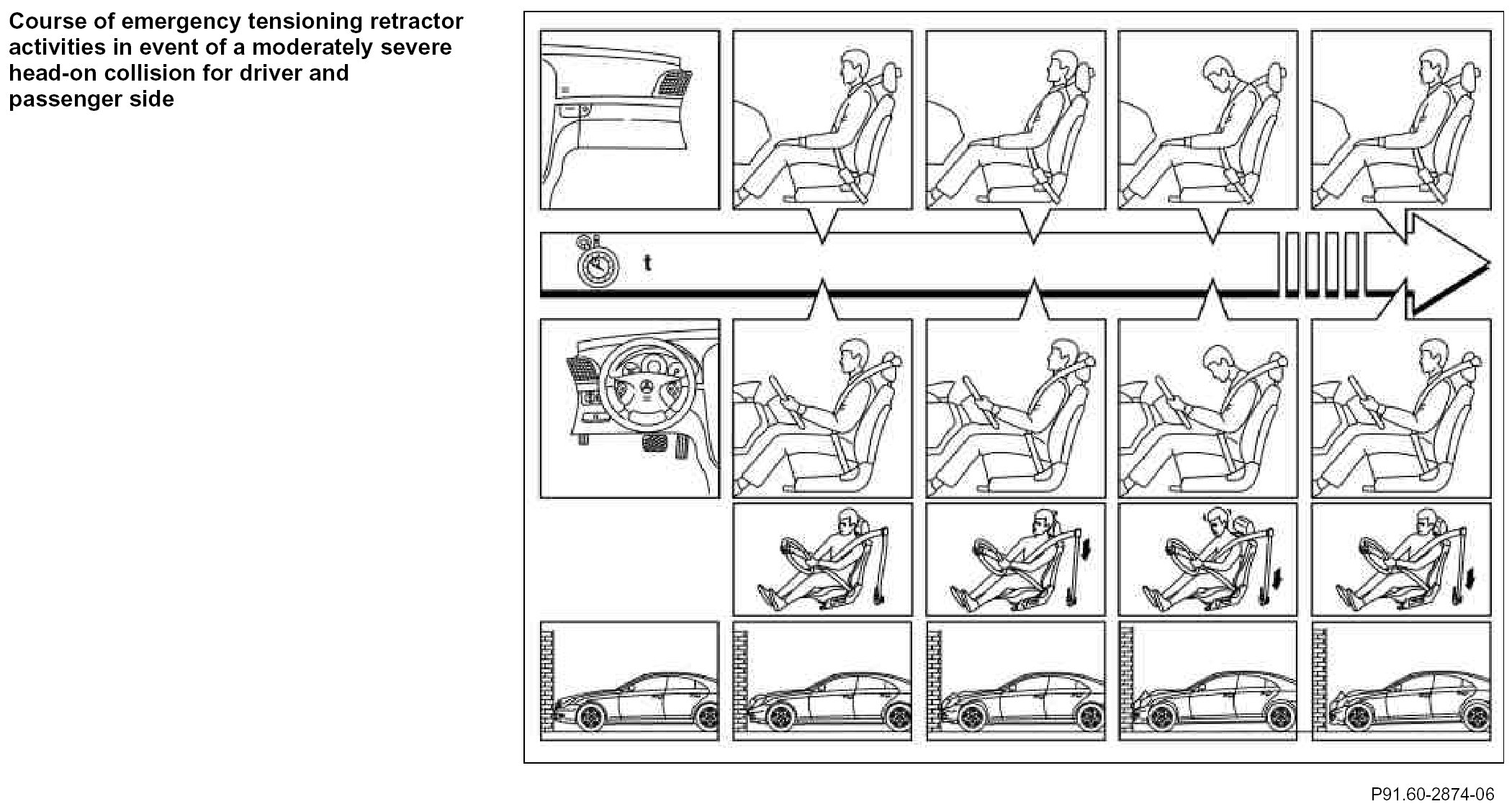 Course of emergency tensioning retractor activities in event of a moderately severe head-on collision for driver and passenger side

t

P91.60-2874-06