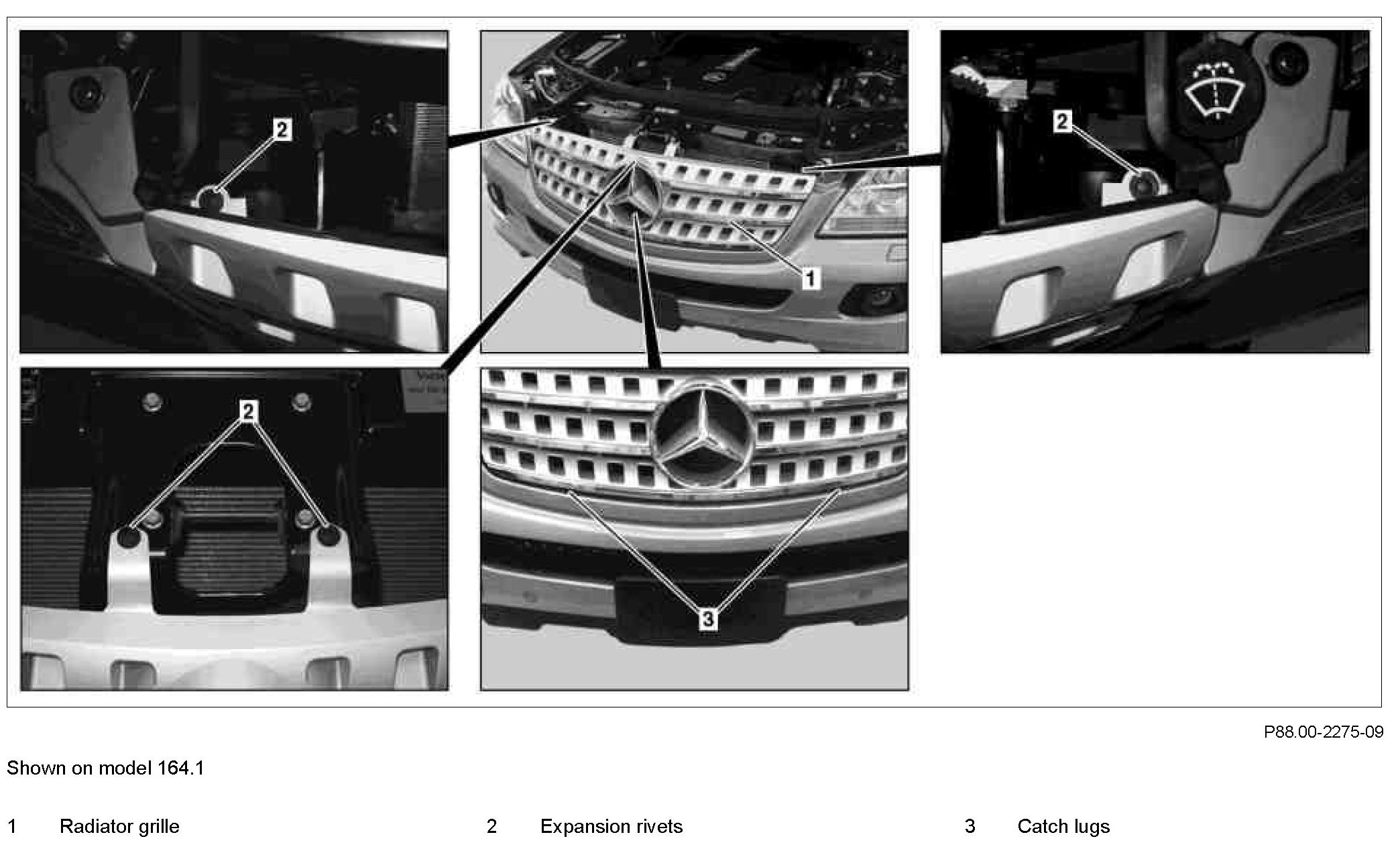 2

1

2

2

3

P88.00-2275-09

Shown on model 164.1

1 Radiator grille

2 Expansion rivets

3 Catch lugs