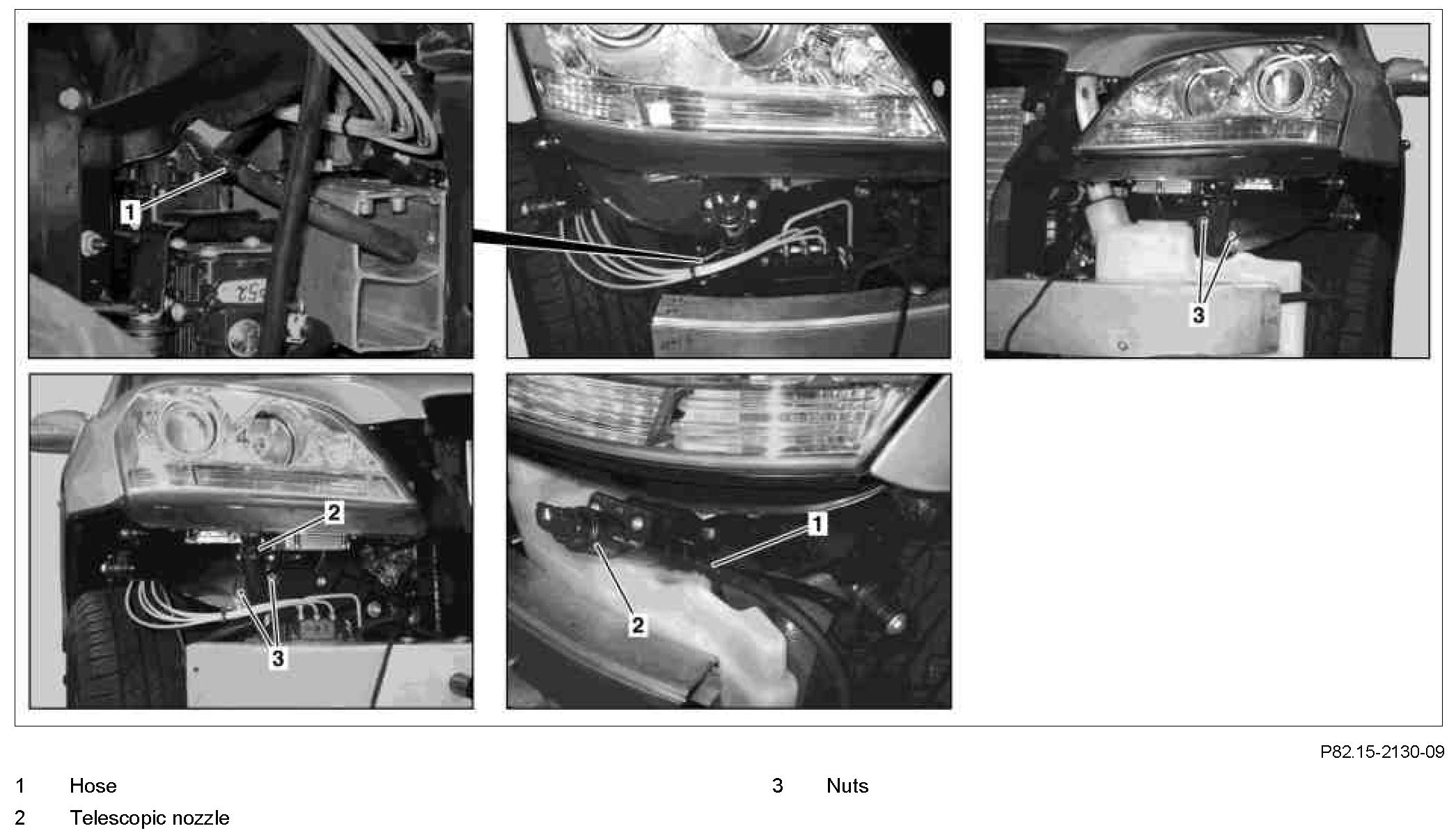 1

3

2

3

1

2

P82.15-2130-09

1 Hose

2 Telescopic nozzle

3 Nuts