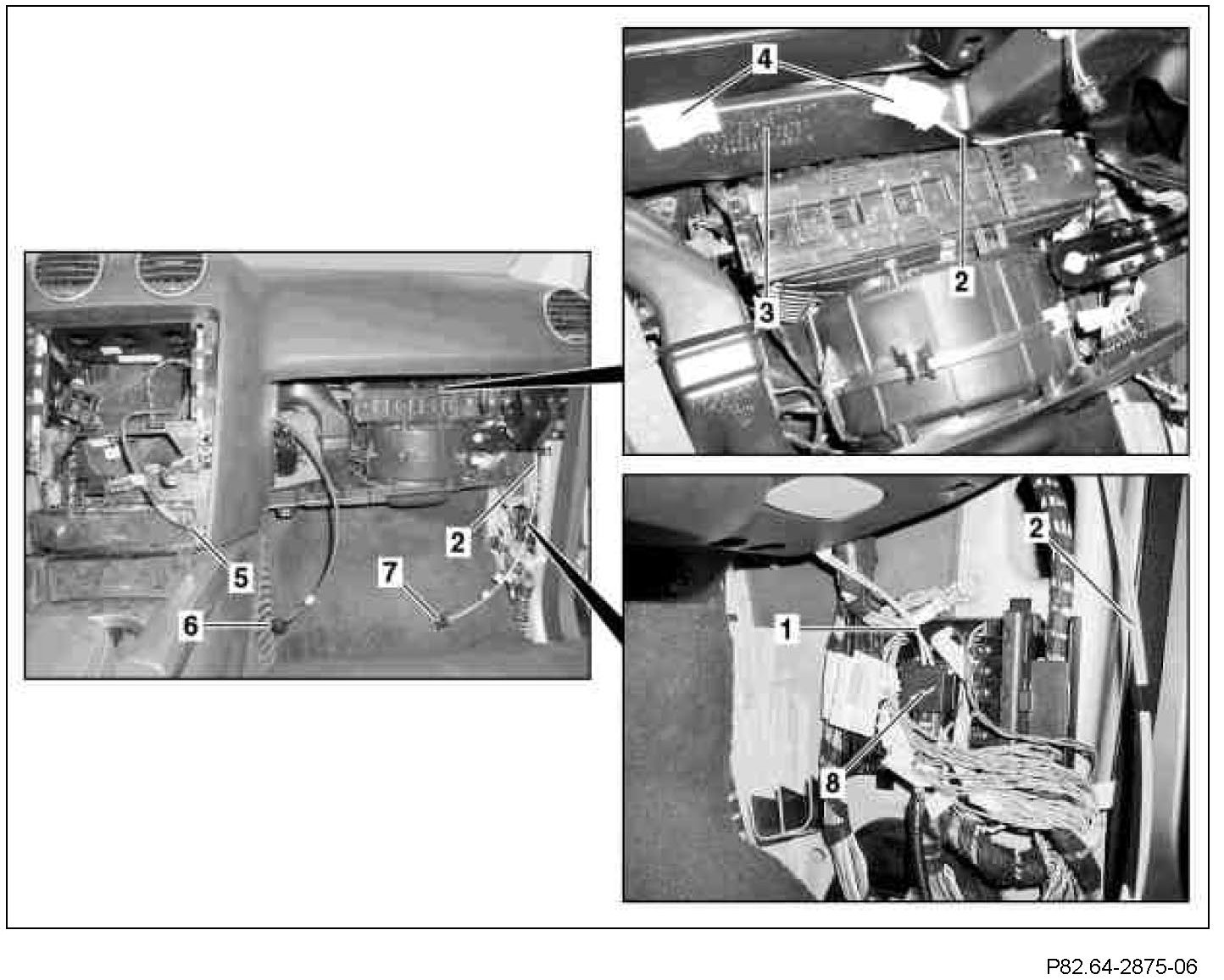 4
2
3
2
5
7
6
2
1
8
P82.64-2875-06