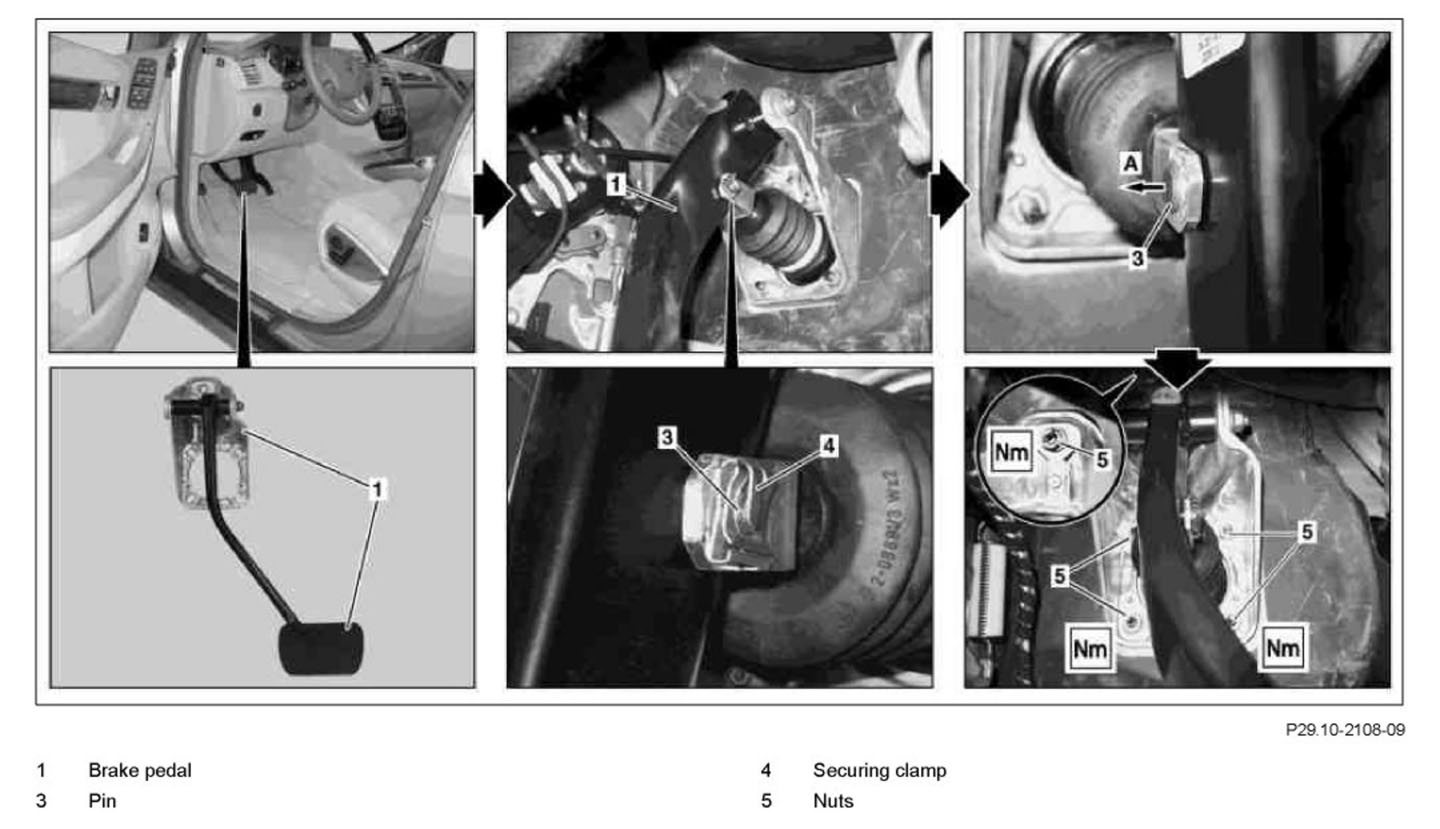 1

A

3

1

3

4

Nm

5

5

5

Nm

Nm

P29.10-2108-09

1 Brake pedal
3 Pin

4 Securing clamp
5 Nuts