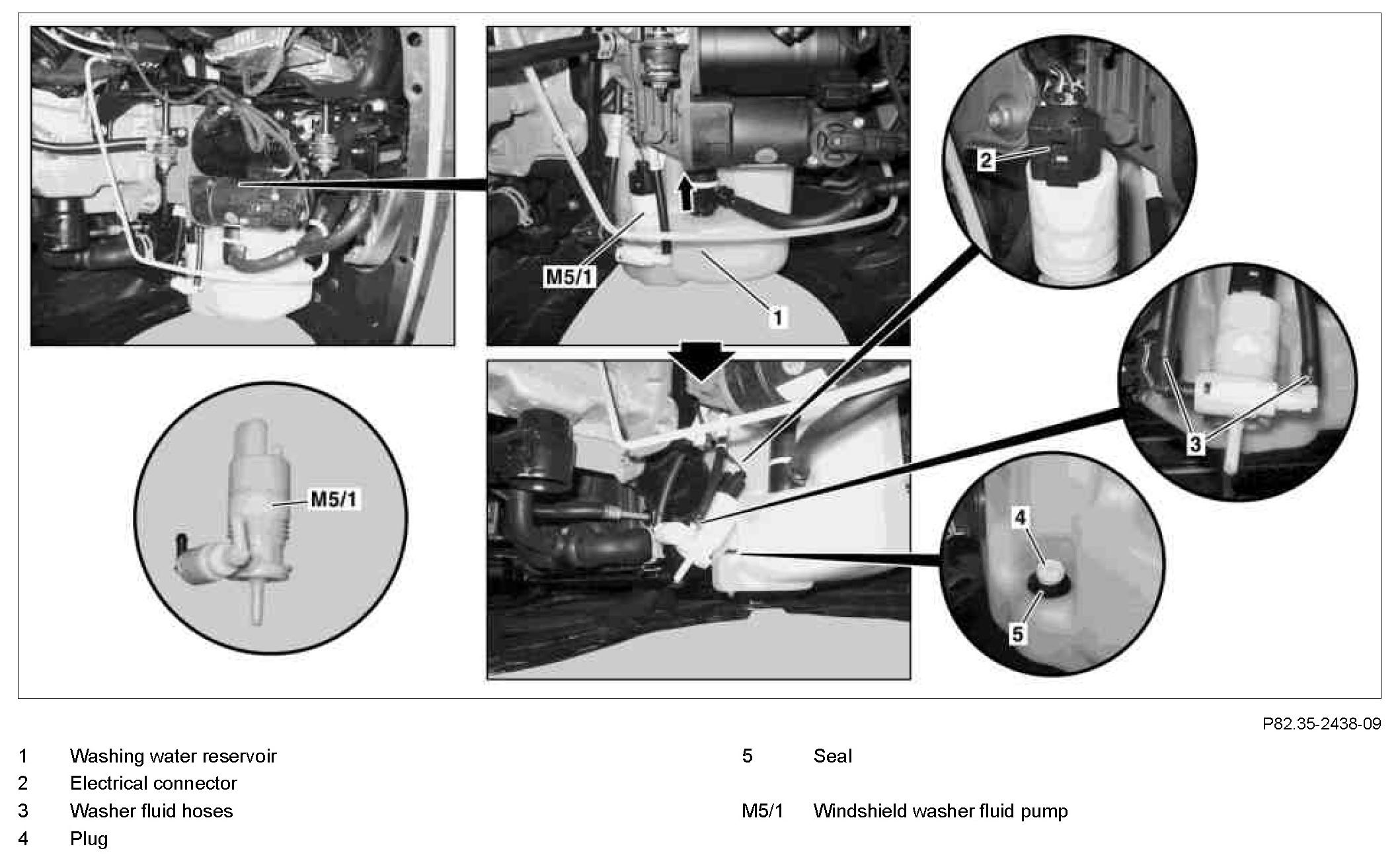 M5/1

1

2

3

M5/1

4

5

P82.35-2438-09

1 Washing water reservoir
2 Electrical connector
3 Washer fluid hoses
4 Plug

5 Seal

M5/1 Windshield washer fluid pump