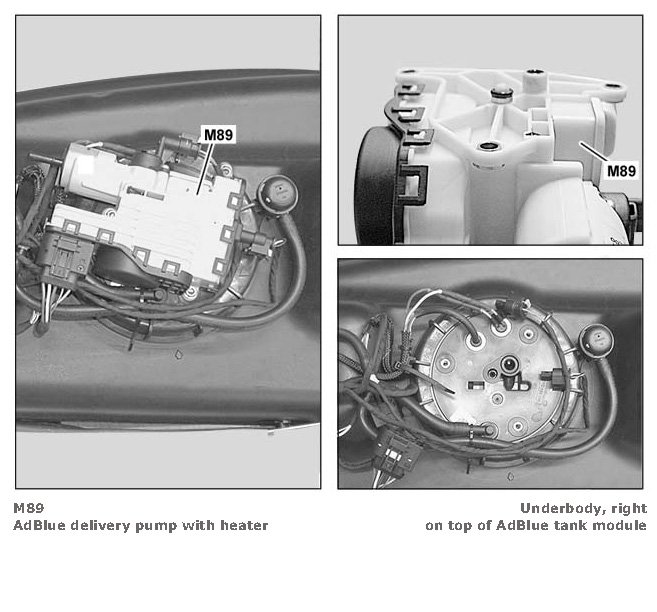 M89

M89

M89
AdBlue delivery pump with heater

Underbody, right
on top of AdBlue tank module