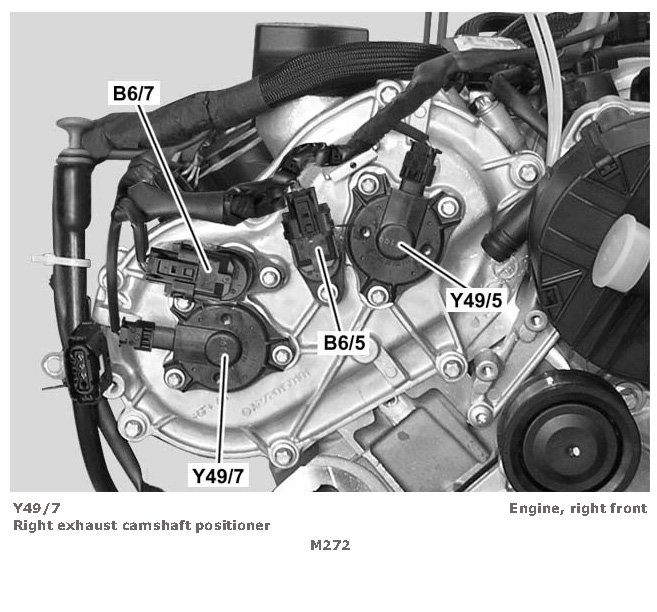 B6/7

Y49/5

B6/5

Y49/7

Y49/7
Right exhaust camshaft positioner

Engine, right front

M272