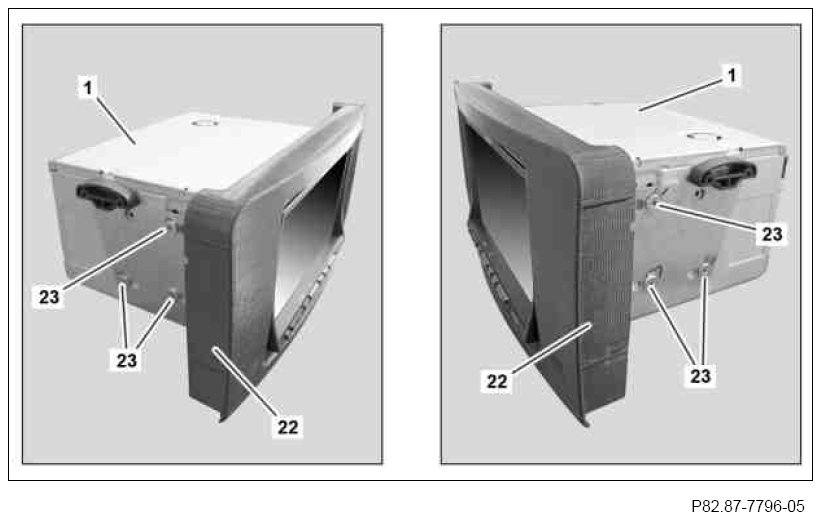 1
23
23
22

1
23
22
23

P82.87-7796-05