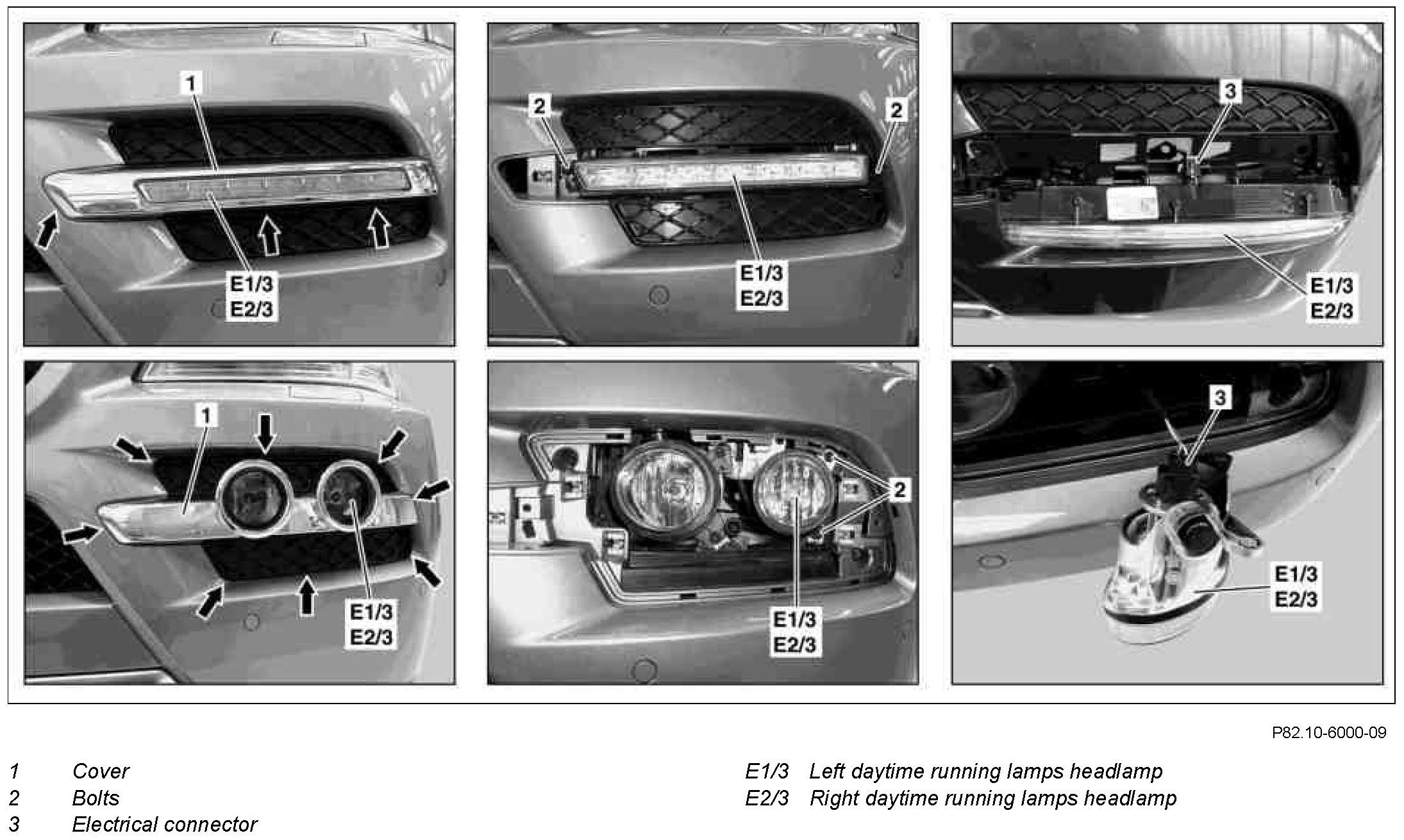 1
E1/3
E2/3

2
2
E1/3
E2/3

3
E1/3
E2/3

1
E1/3
E2/3

2
E1/3
E2/3

3
E1/3
E2/3

P82.10-6000-09

1 Cover
2 Bolts
3 Electrical connector

E1/3 Left daytime running lamps headlamp
E2/3 Right daytime running lamps headlamp