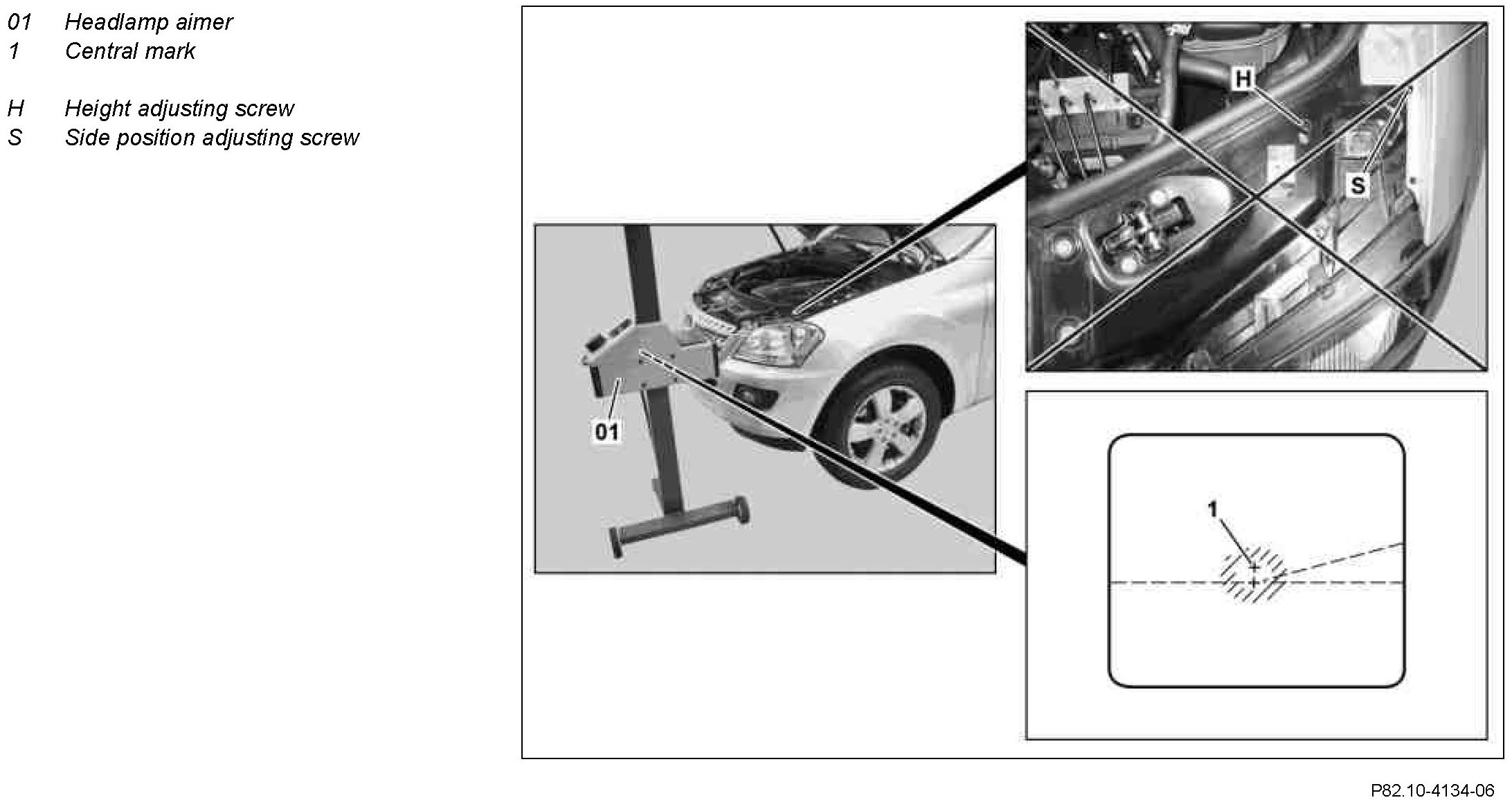 01 Headlamp aimer
1 Central mark

H Height adjusting screw
S Side position adjusting screw

H
S
01
1

P82.10-4134-06