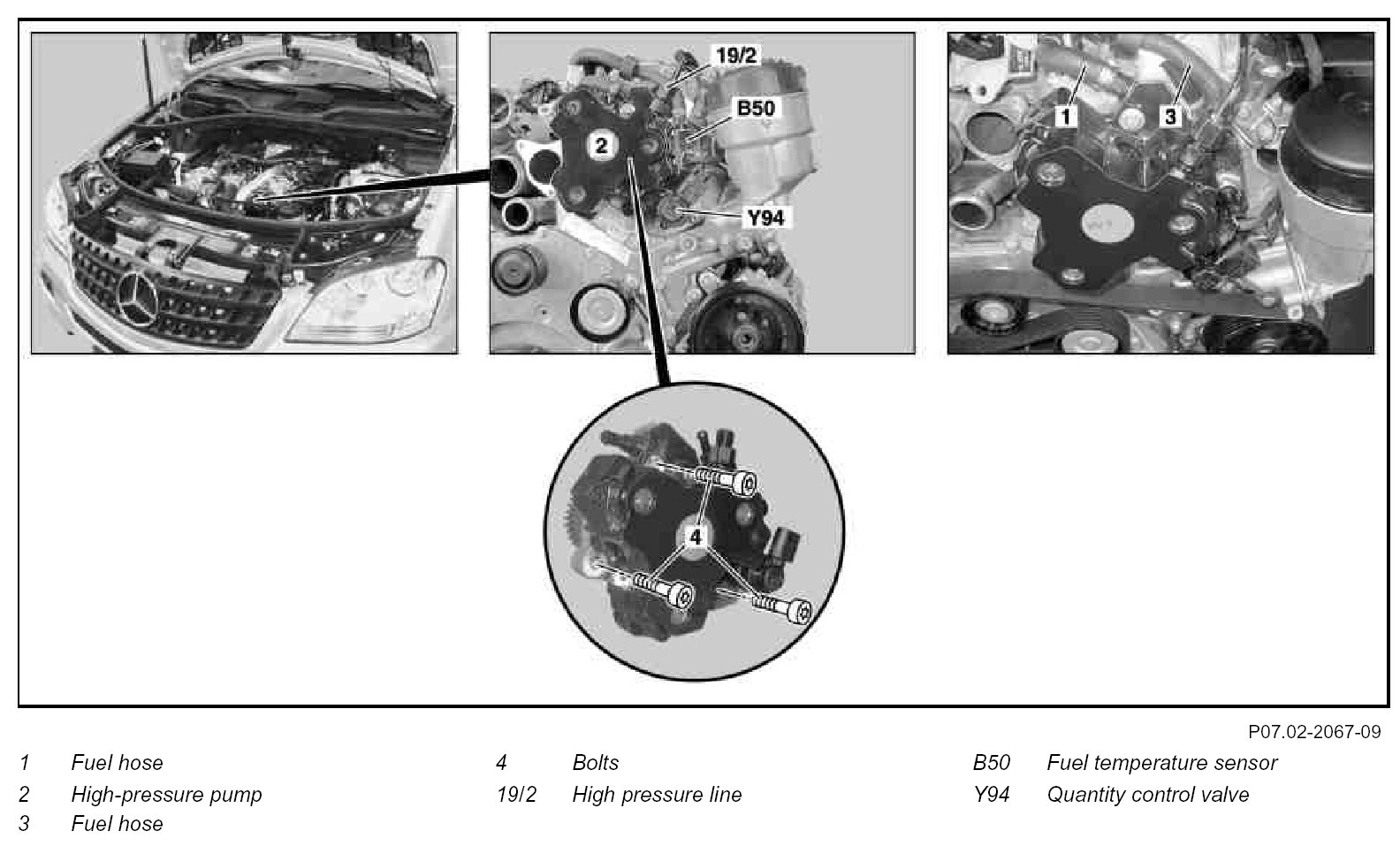 19/2
B50
2
Y94
1
3
4

P07.02-2067-09

1 Fuel hose
2 High-pressure pump
3 Fuel hose

4 Bolts
19/2 High pressure line

B50 Fuel temperature sensor
Y94 Quantity control valve