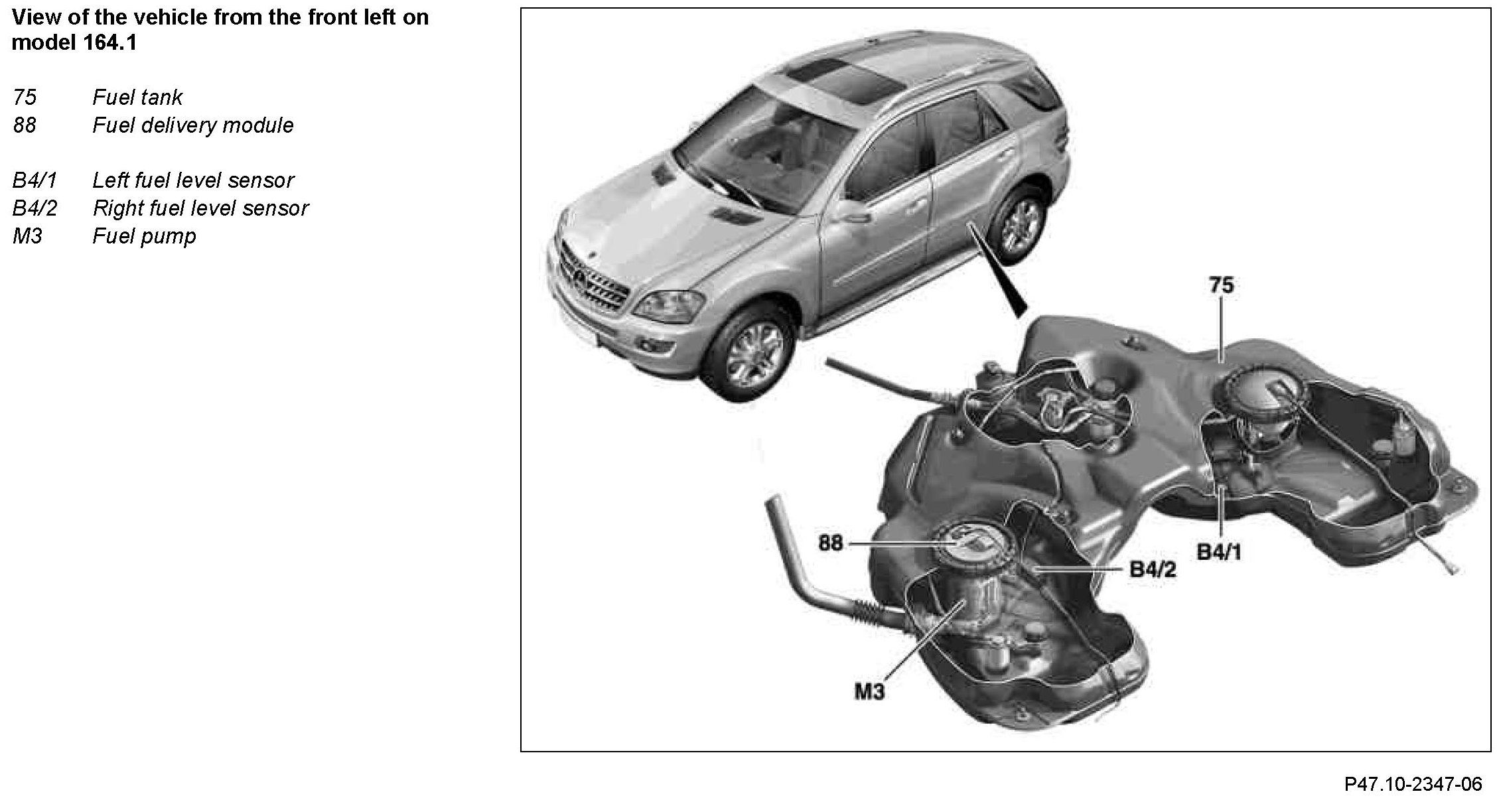 View of the vehicle from the front left on model 164.1

75 Fuel tank
88 Fuel delivery module

B4/1 Left fuel level sensor
B4/2 Right fuel level sensor
M3 Fuel pump

75
88
B4/2
B4/1
M3

P47.10-2347-06