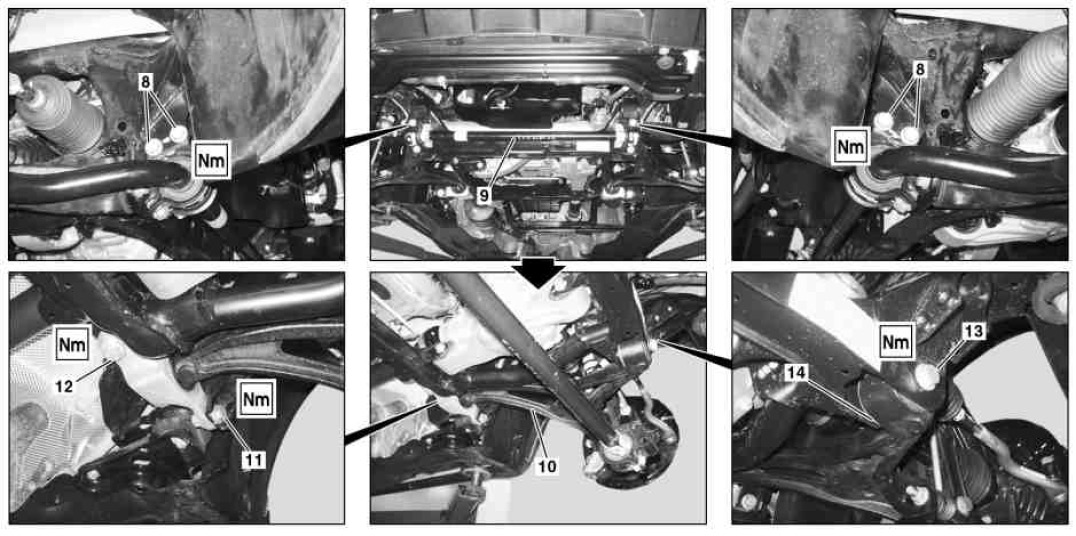 8
Nm
9
8
Nm
Nm
12
Nm
11
10
Nm
13
14