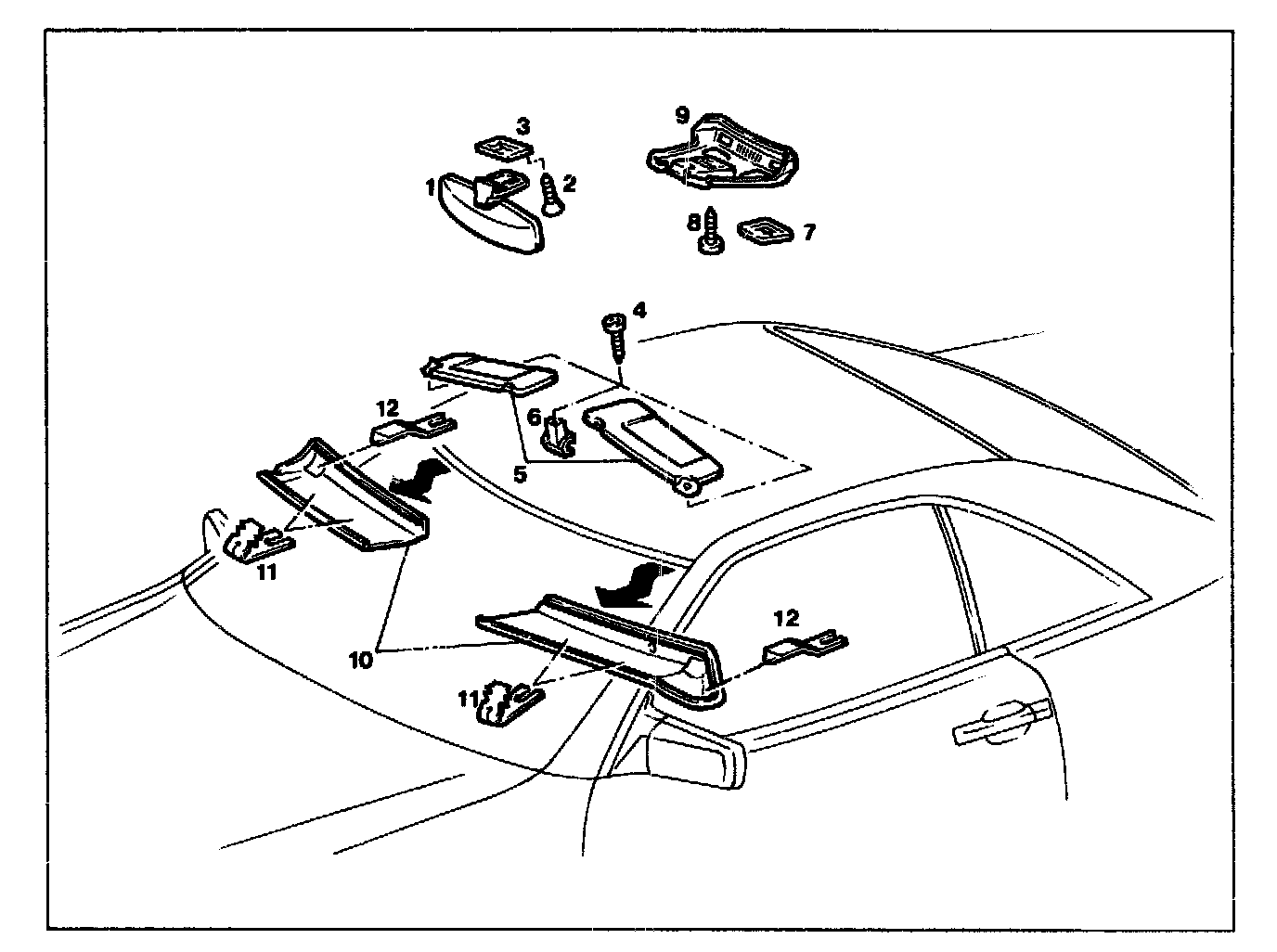 3
9
1
2
8
7
4
12
6
5
11
10
12
11