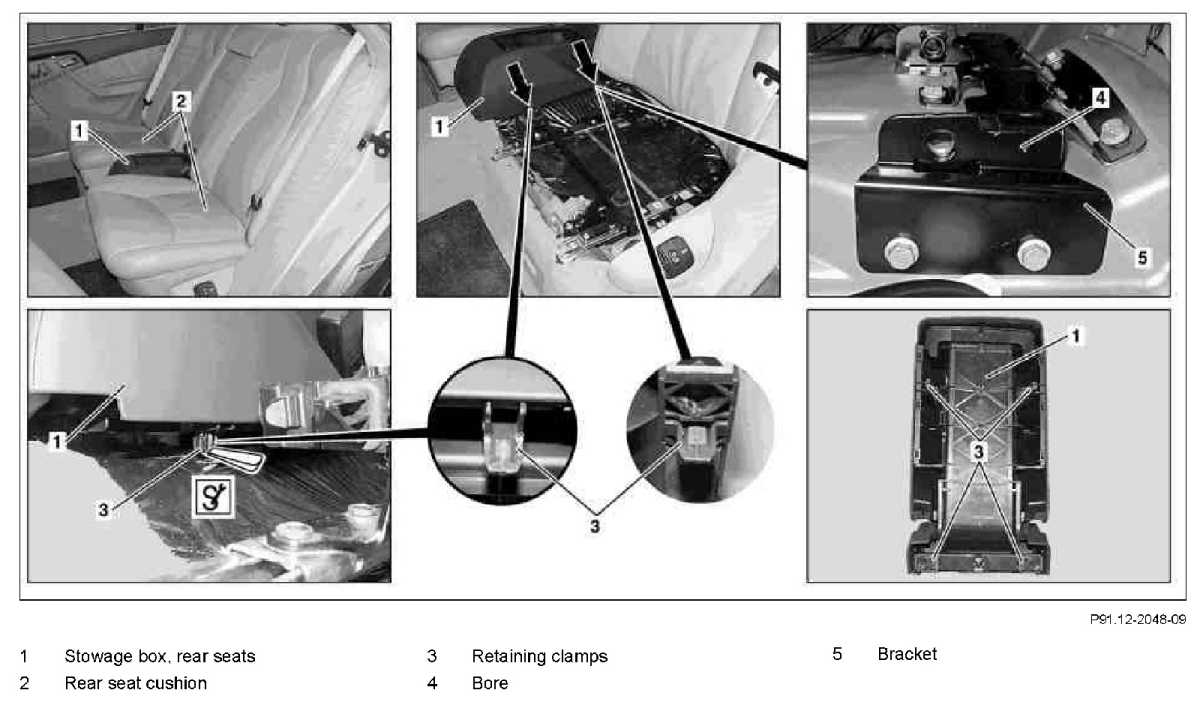 1
2
1
4
5
1
3
3
1
3

P91.12-2048-09

1 Stowage box, rear seats
2 Rear seat cushion

3 Retaining clamps
4 Bore

5 Bracket