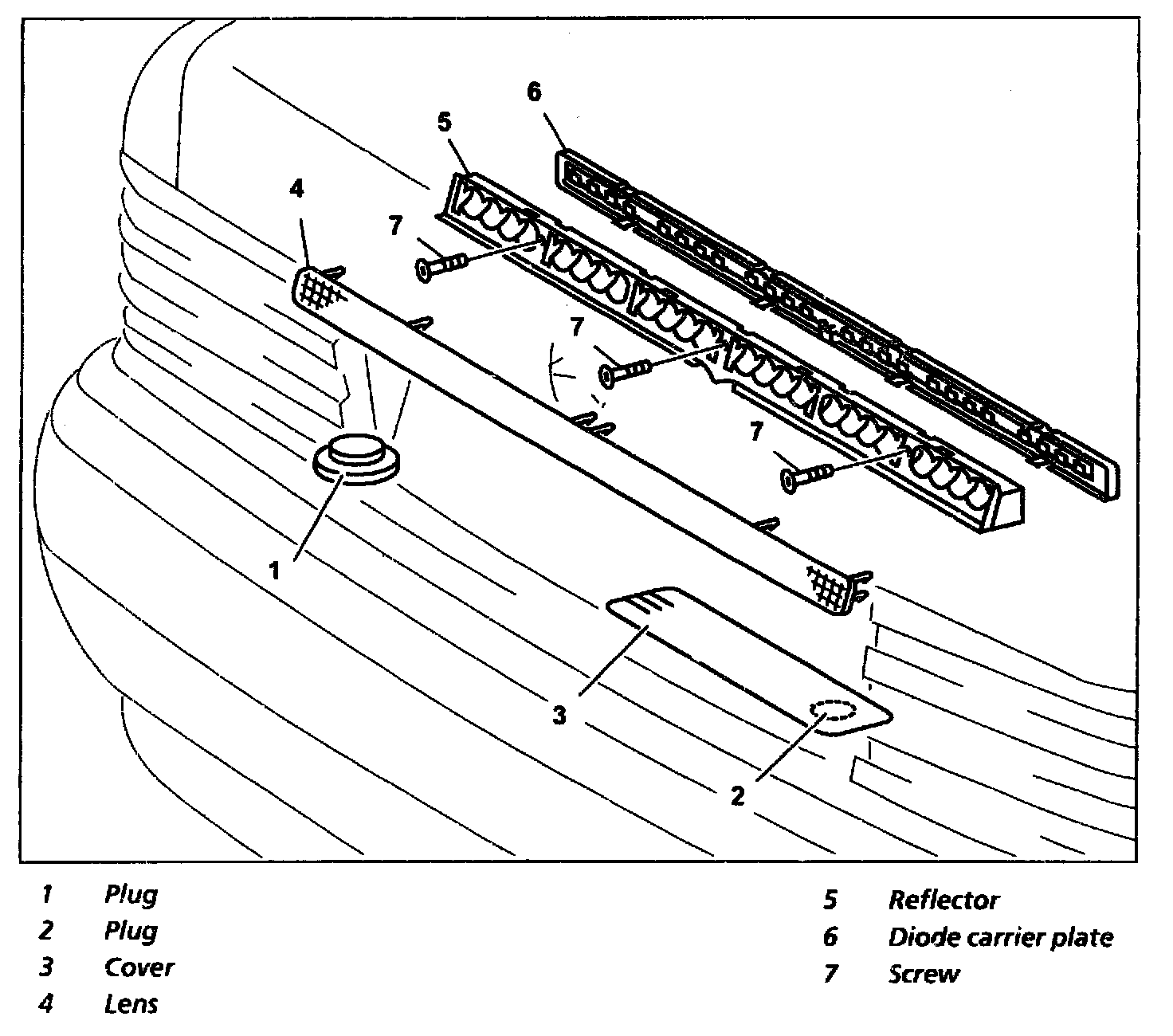 6
5
4
7
7
7
1
3
2

1 Plug
2 Plug
3 Cover
4 Lens

5 Reflector
6 Diode carrier plate
7 Screw