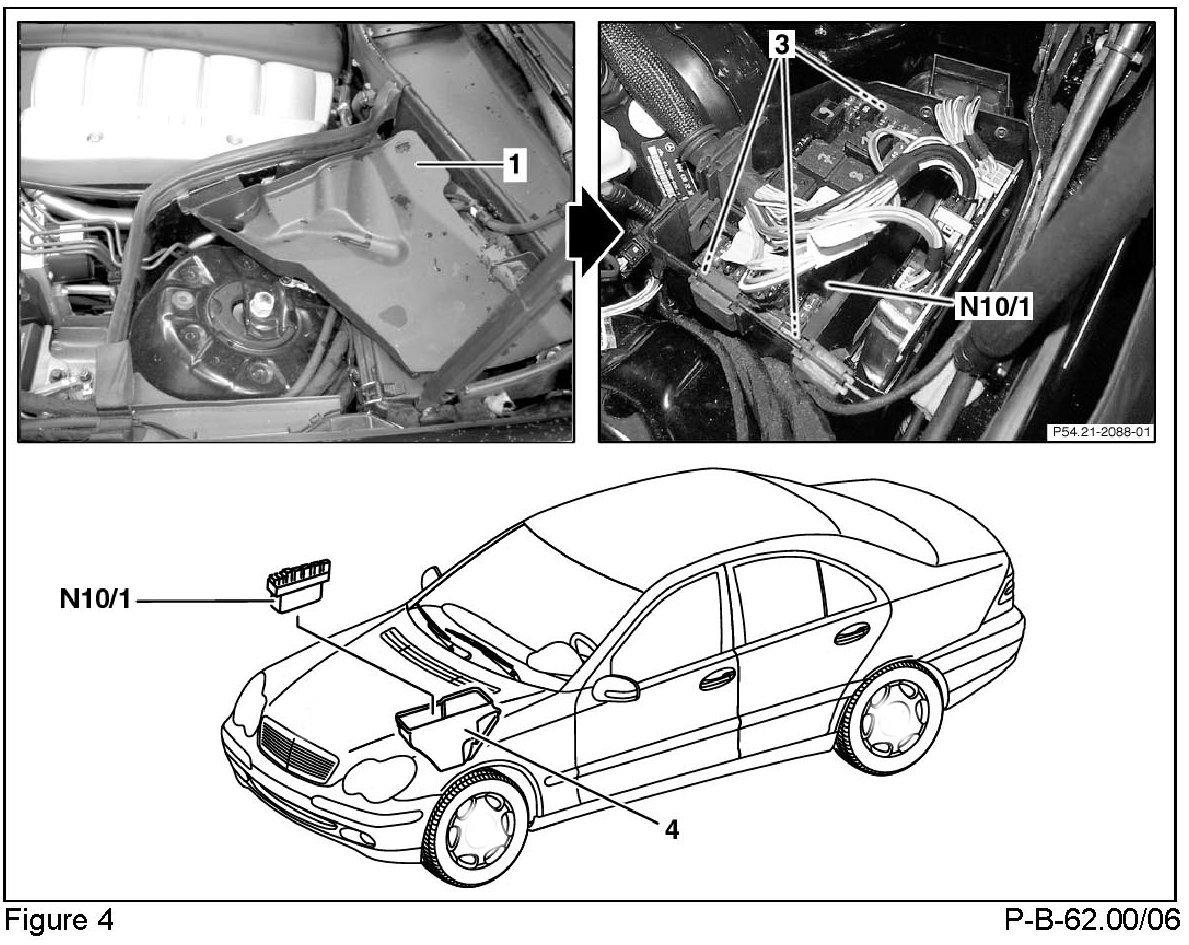 1

3

N10/1

P54.21-2088-01

N10/1

4

Figure 4

P-B-62.00/06