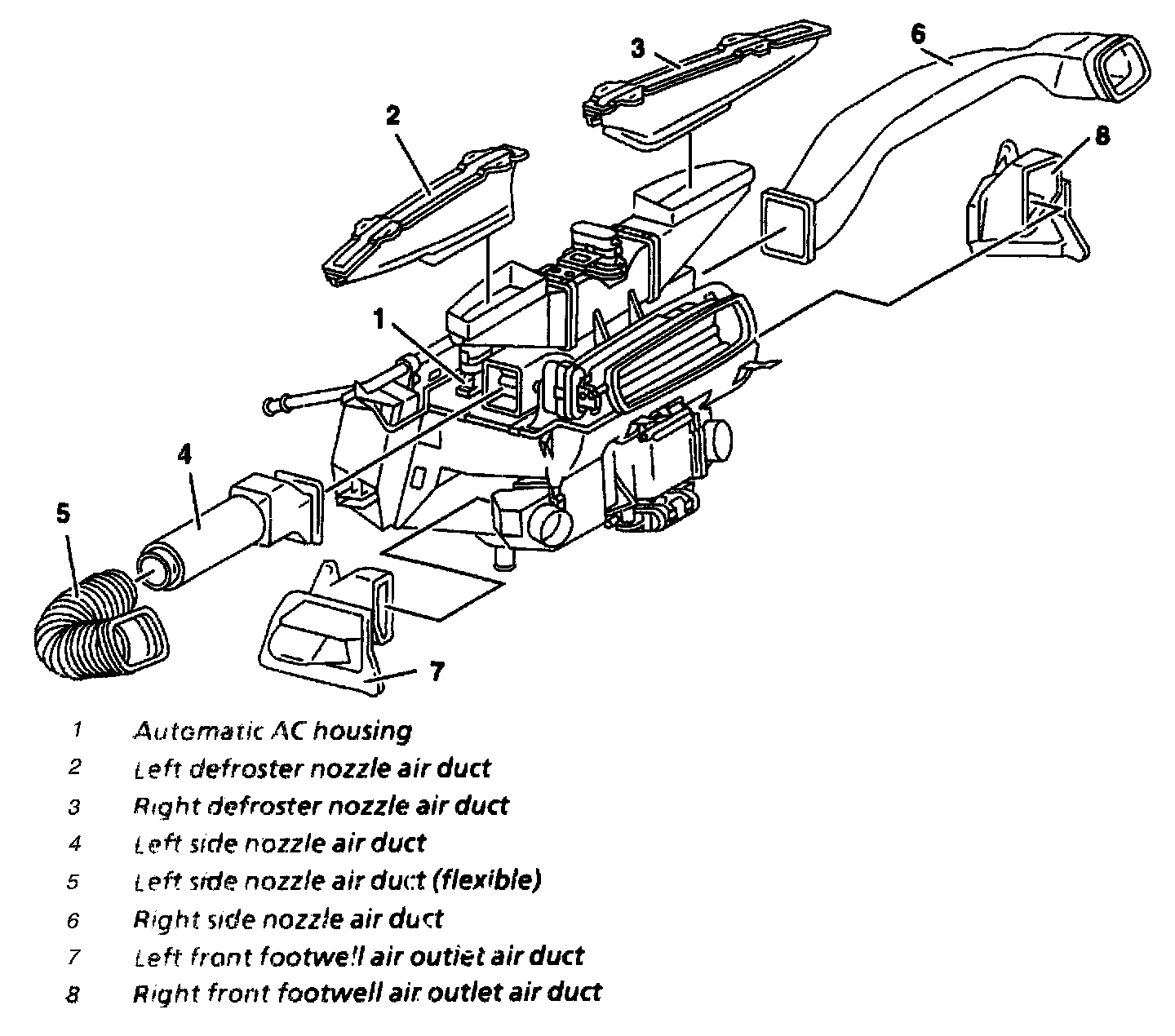 3
6
2
8
1
4
5
7

1 Automatic AC housing
2 Left defroster nozzle air duct
3 Right defroster nozzle air duct
4 Left side nozzle air duct
5 Left side nozzle air duct (flexible)
6 Right side nozzle air duct
7 Left front footwell air outlet air duct
8 Right front footwell air outlet air duct