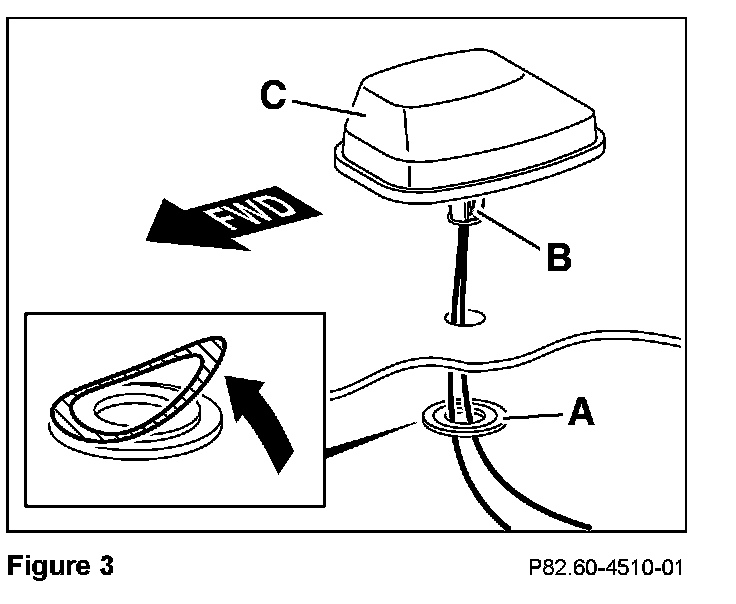 C

FWD

B

A

Figure 3

P82.60-4510-01