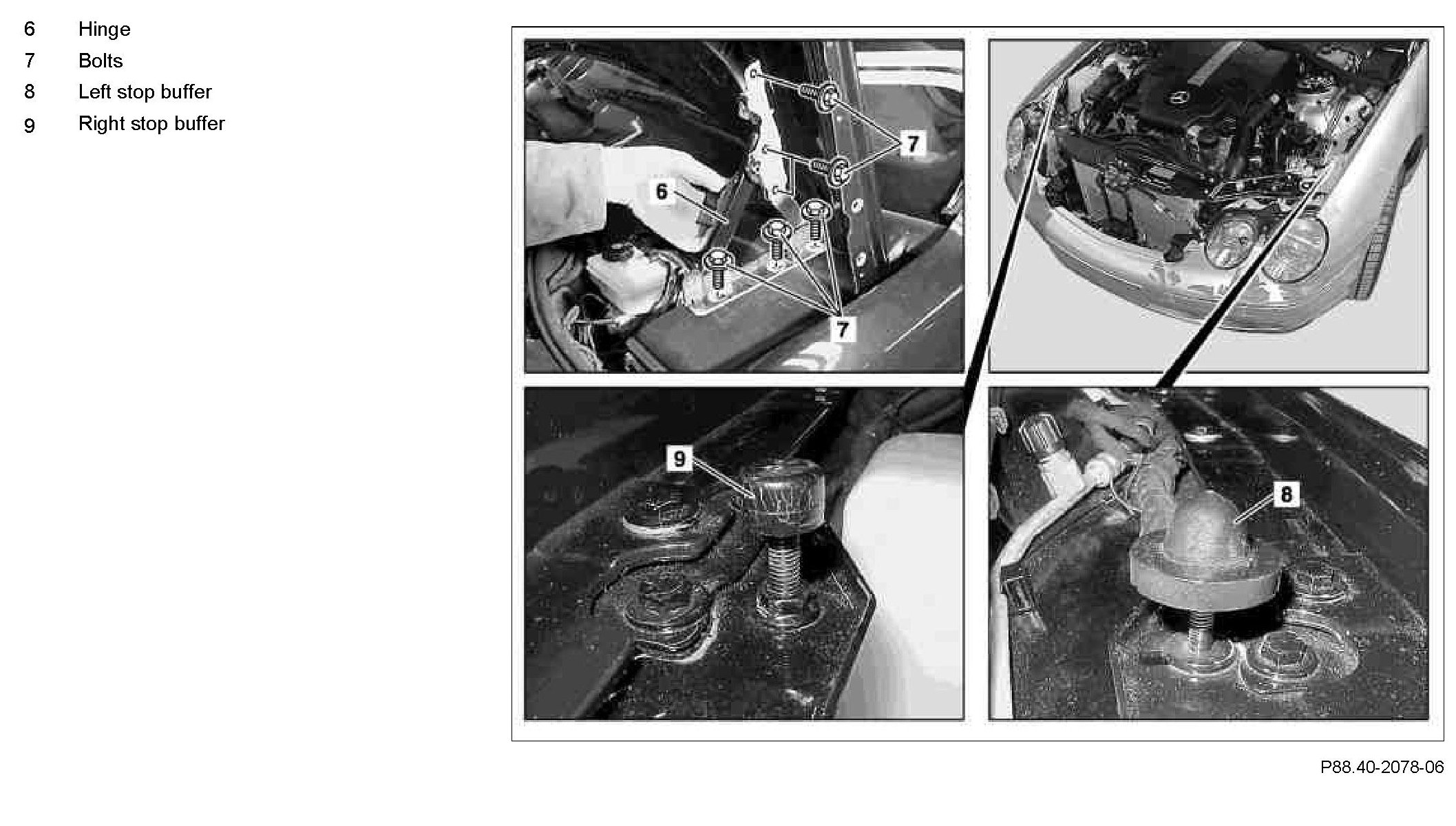 6 Hinge
7 Bolts
8 Left stop buffer
9 Right stop buffer

7
6
7
9
8

P88.40-2078-06