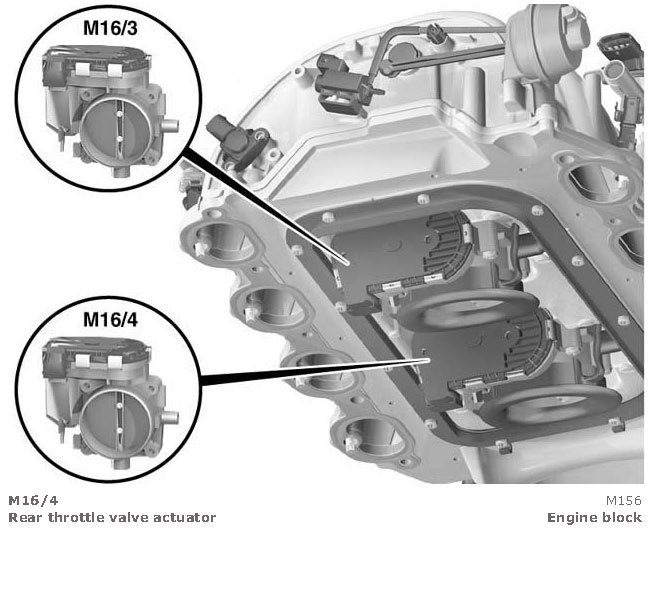 M16/3

M16/4

M16/4
Rear throttle valve actuator

M156
Engine block