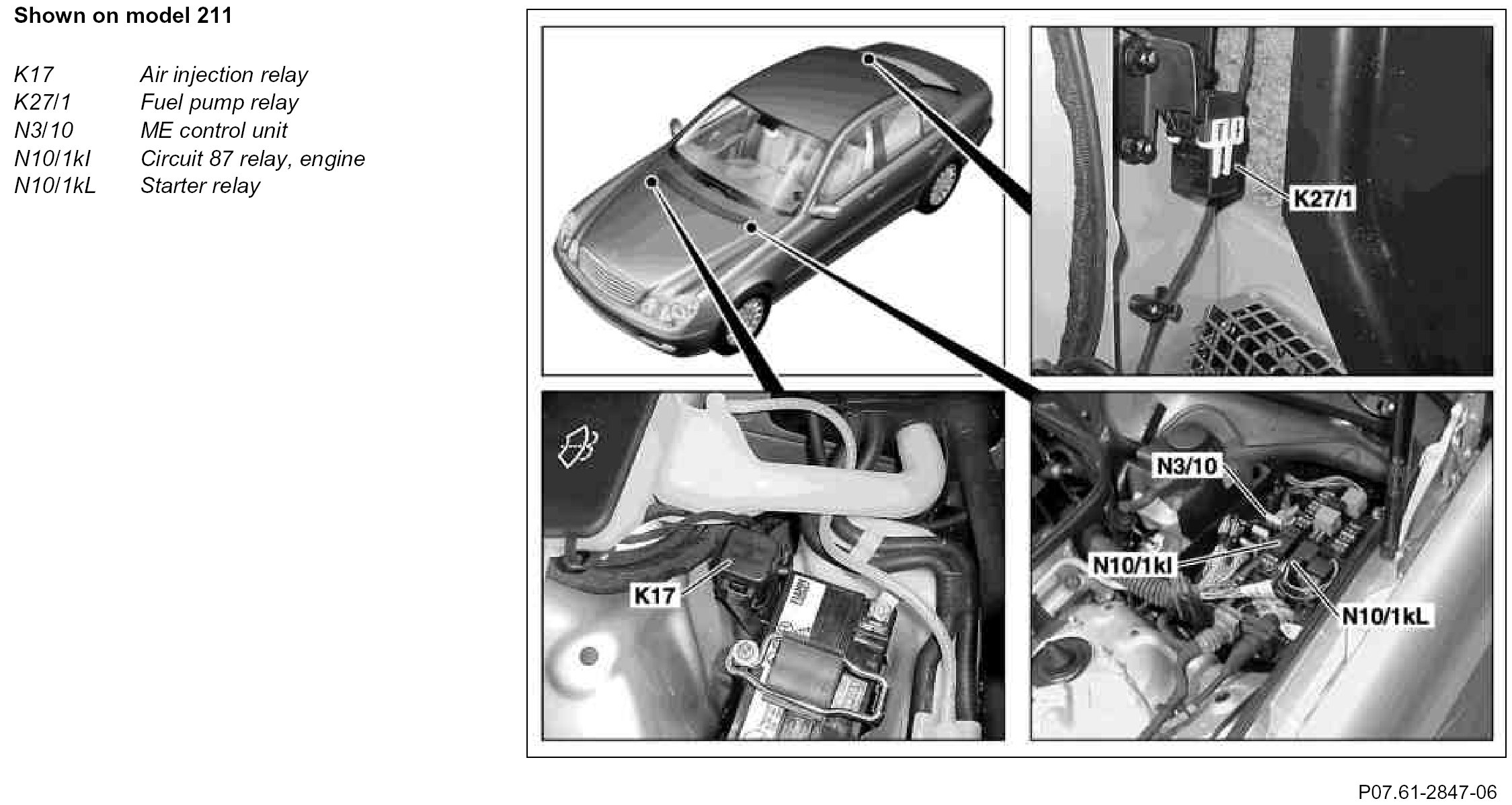 Shown on model 211

K17 Air injection relay
K27/1 Fuel pump relay
N3/10 ME control unit
N10/1kI Circuit 87 relay, engine
N10/1kL Starter relay

K27/1

K17

N3/10

N10/1kI

N10/1kL

P07.61-2847-06