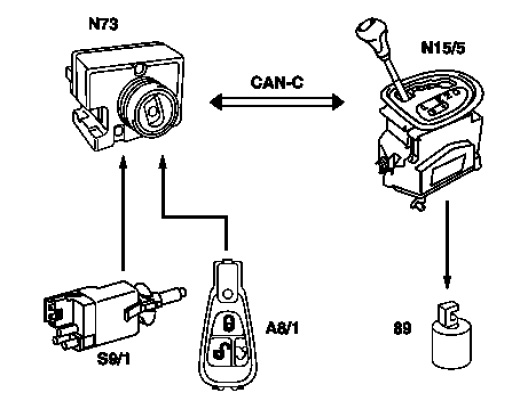 N73

CAN-C

N15/5

S9/1

A8/1

89