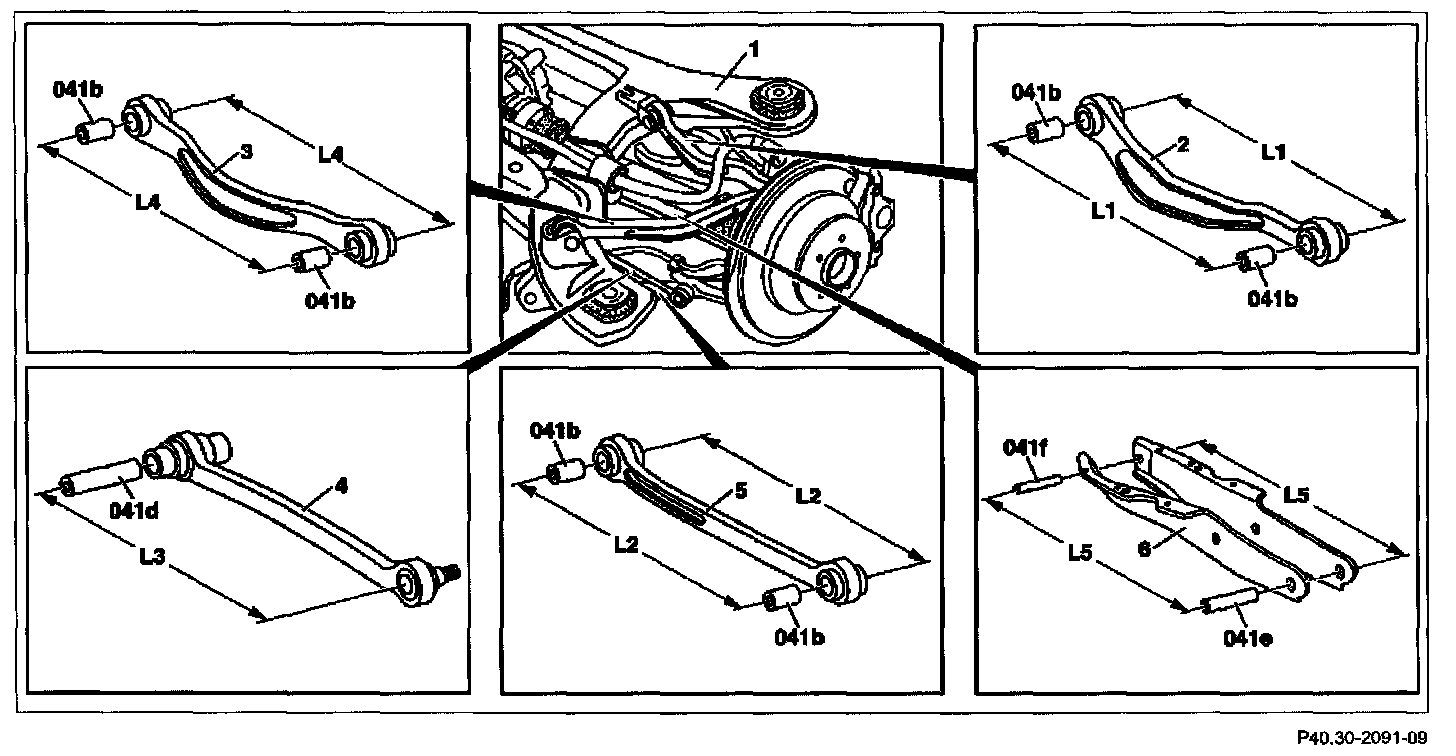 041b
3
L4
L4
041b

1

041b
2
L1
L1
041b

041d
4
L3

041b
5
L2
L2
041b

041f
L5
L5
6
041e

P40.30-2091-09