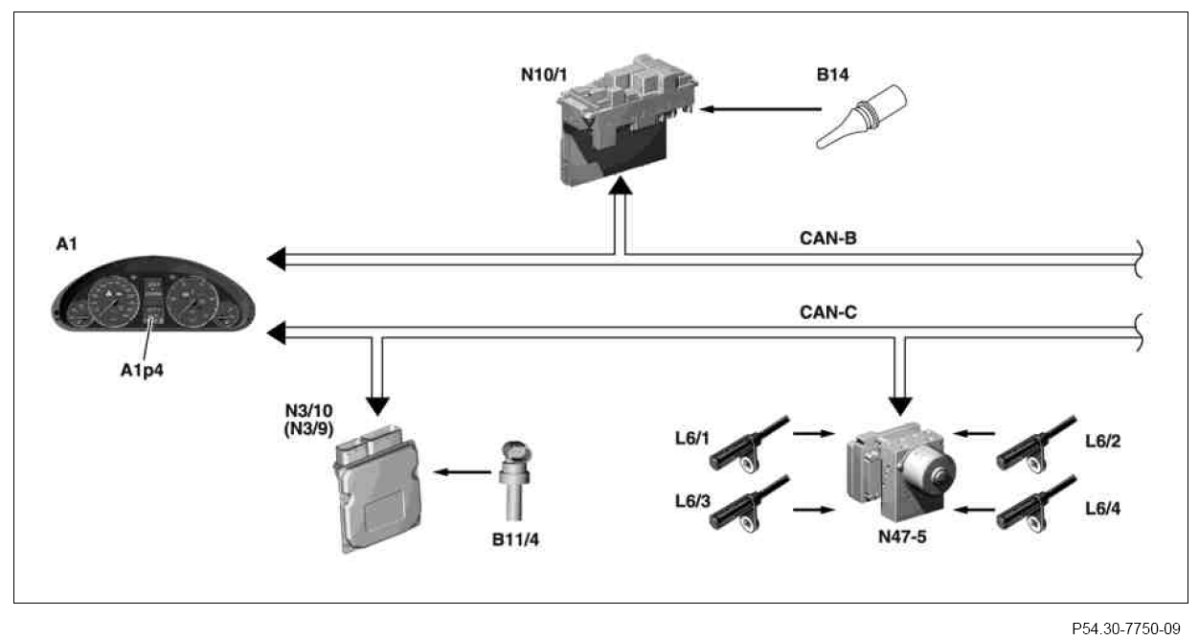 N10/1

B14

A1

CAN-B

CAN-C

A1p4

N3/10
(N3/9)

B11/4

L6/1

L6/3

N47-5

L6/2

L6/4

P54.30-7750-09